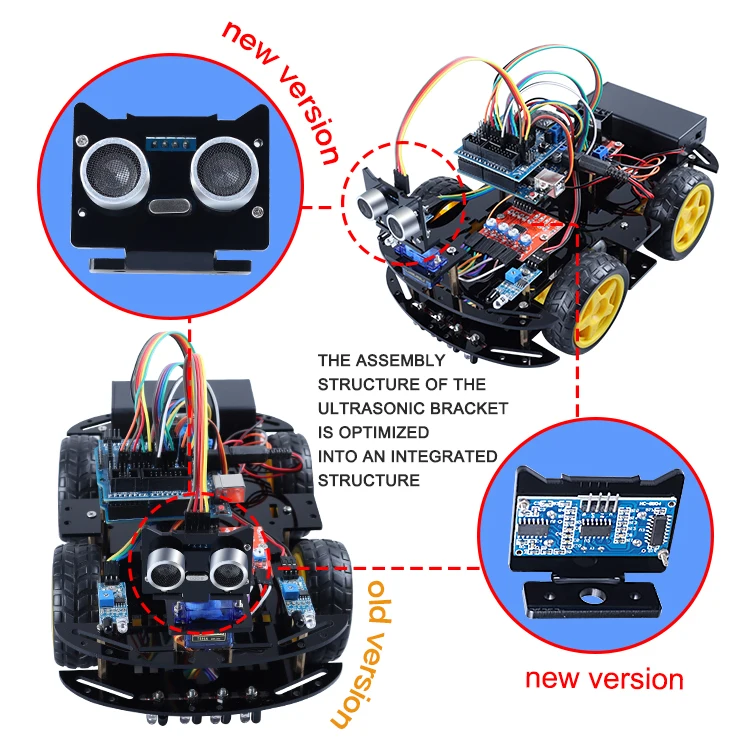 new version

THE ASSEMBLY STRUCTURE OF THE ULTRASONIC BRACKET IS OPTIMIZED INTO AN INTEGRATED STRUCTURE

old version

new version