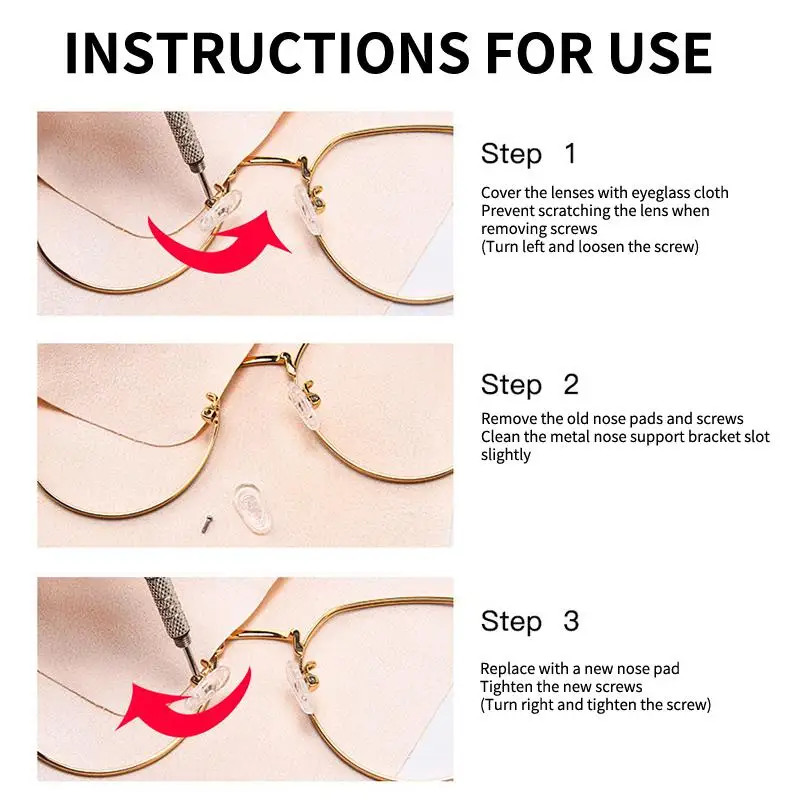 INSTRUCTIONS FOR USE

Step 1

Cover the lenses with eyeglass cloth
Prevent scratching the lens when removing screws
(Turn left and loosen the screw)

Step 2

Remove the old nose pads and screws
Clean the metal nose support bracket slot slightly

Step 3

Replace with a new nose pad
Tighten the new screws
(Turn right and tighten the screw)