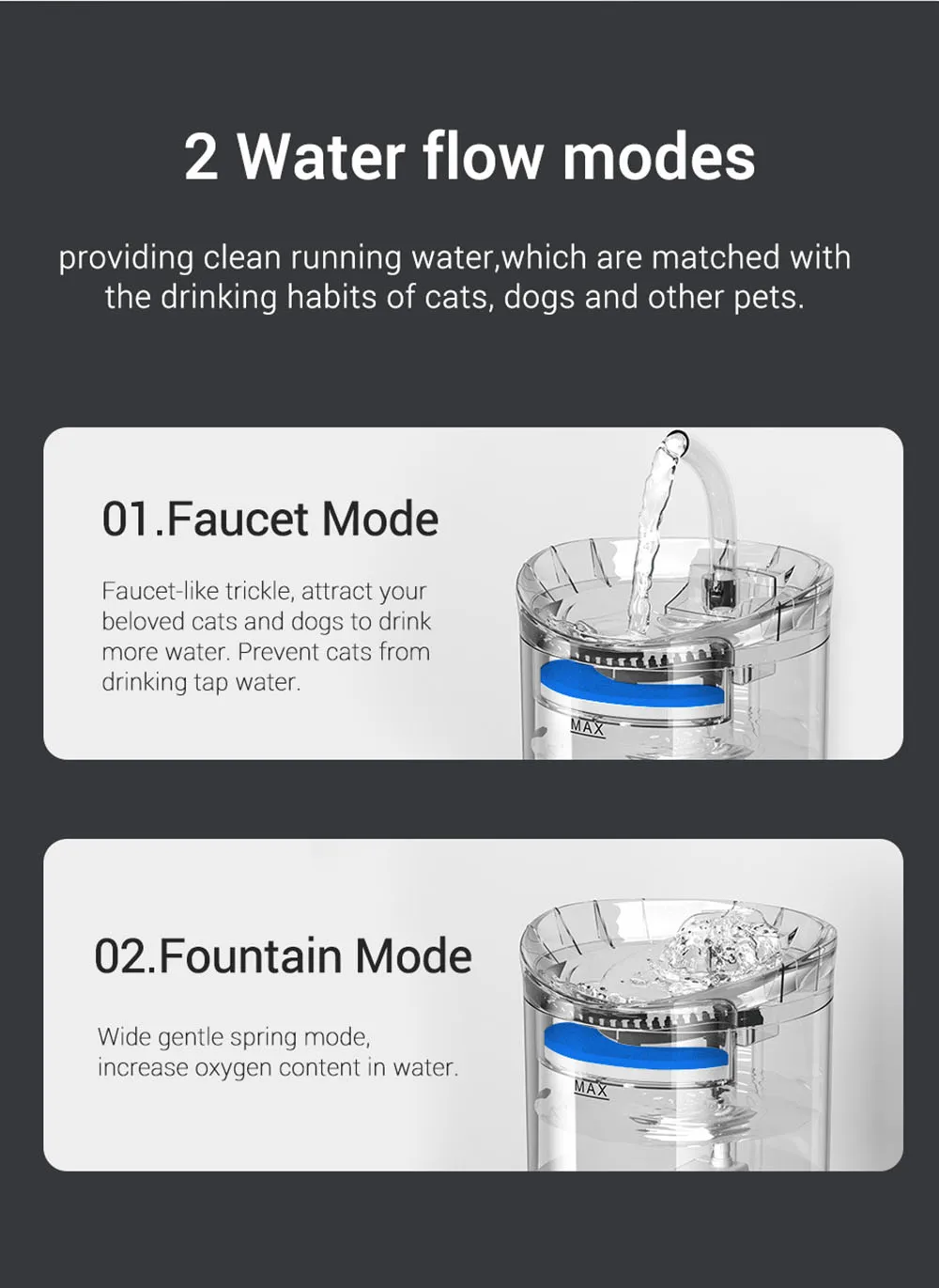 2 Water flow modes

providing clean running water,which are matched with the drinking habits of cats, dogs and other pets.

01.Faucet Mode

Faucet-like trickle, attract your beloved cats and dogs to drink more water. Prevent cats from drinking tap water.

MAX

02.Fountain Mode

Wide gentle spring mode, increase oxygen content in water.

MAX