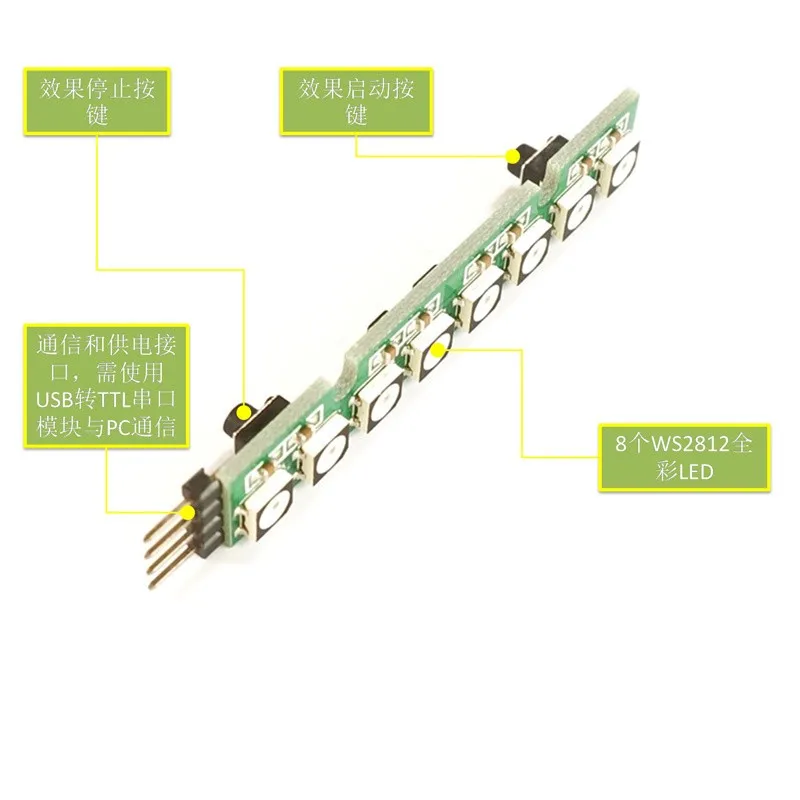 效果停止按键

效果启动按键

通信和供电接口，需使用USB转TTL串口模块与PC通信

8个WS2812全彩LED