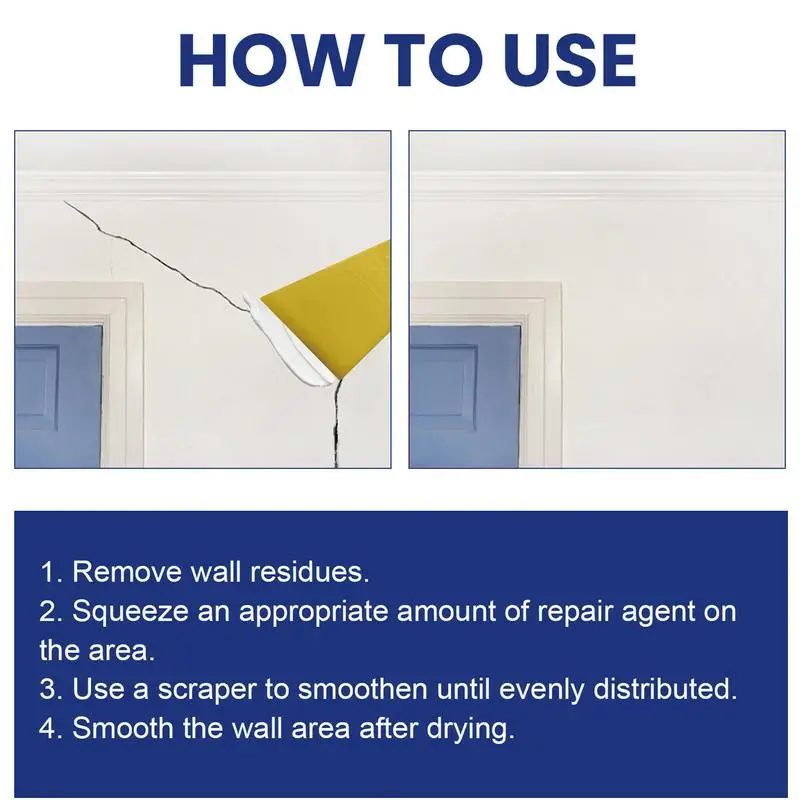 HOW TO USE

1. Remove wall residues.
2. Squeeze an appropriate amount of repair agent on the area.
3. Use a scraper to smoothen until evenly distributed.
4. Smooth the wall area after drying.