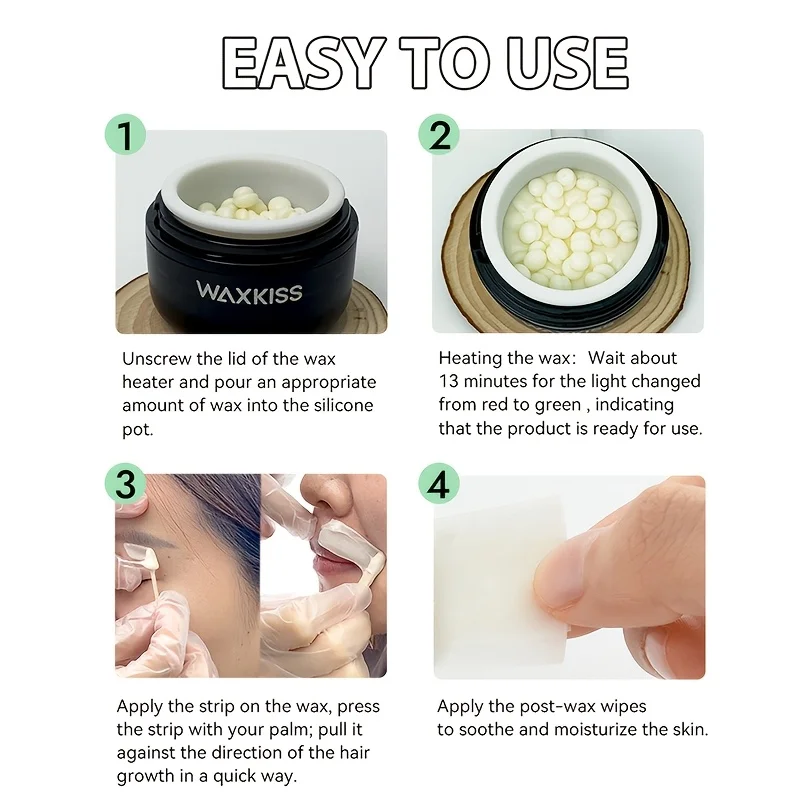 EASY TO USE

1

WAXKISS

Unscrew the lid of the wax heater and pour an appropriate amount of wax into the silicone pot.

2

Heating the wax: Wait about 13 minutes for the light changed from red to green , indicating that the product is ready for use.

3

Apply the strip on the wax, press the strip with your palm; pull it against the direction of the hair growth in a quick way.

4

Apply the post-wax wipes to soothe and moisturize the skin.