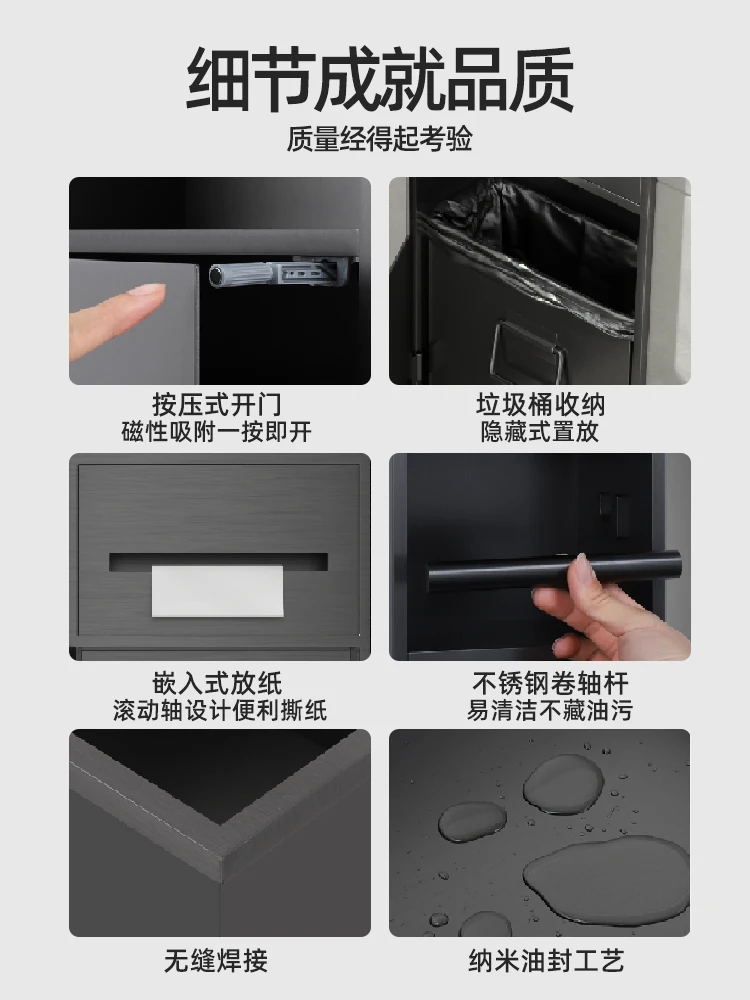 细节成就品质
质量经得起考验

按压式开门
磁性吸附一按即开

垃圾桶收纳
隐藏式置放

嵌入式放纸
滚动轴设计便利撕纸

不锈钢卷轴杆
易清洁不藏油污

无缝焊接

纳米油封工艺