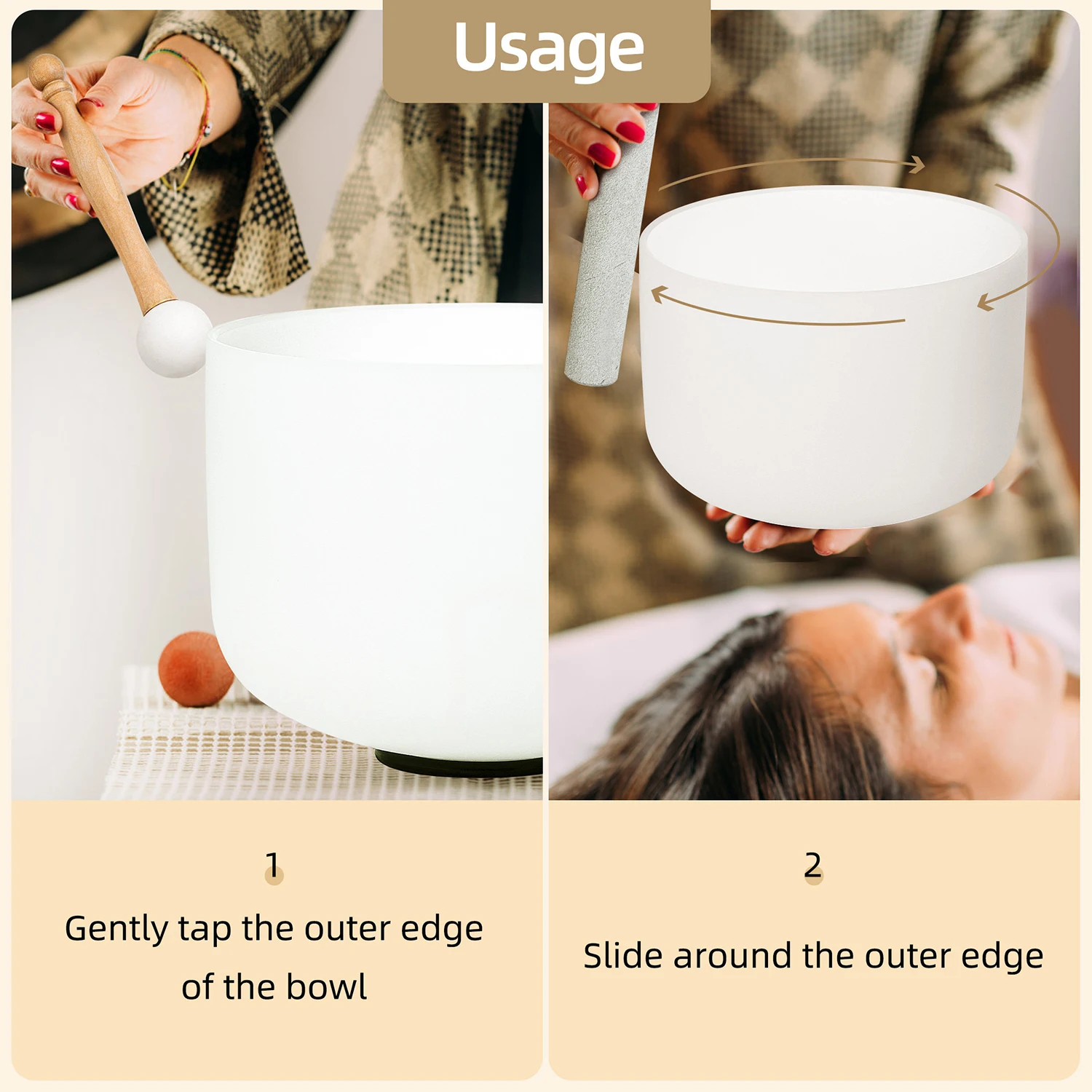 Usage

1

Gently tap the outer edge of the bowl

2

Slide around the outer edge