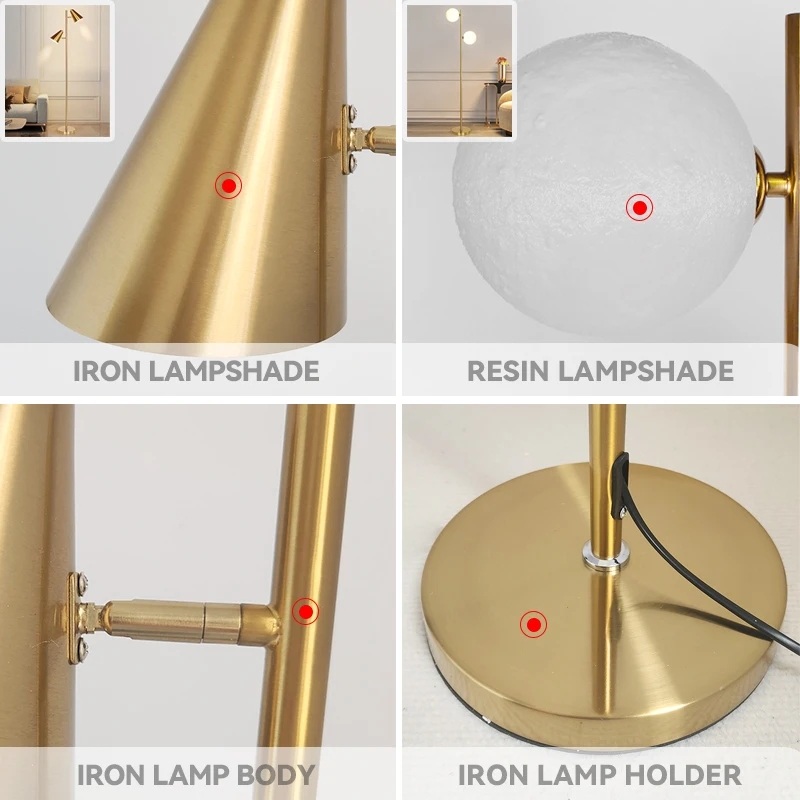 IRON LAMPSHADE

RESIN LAMPSHADE

IRON LAMP BODY

IRON LAMP HOLDER