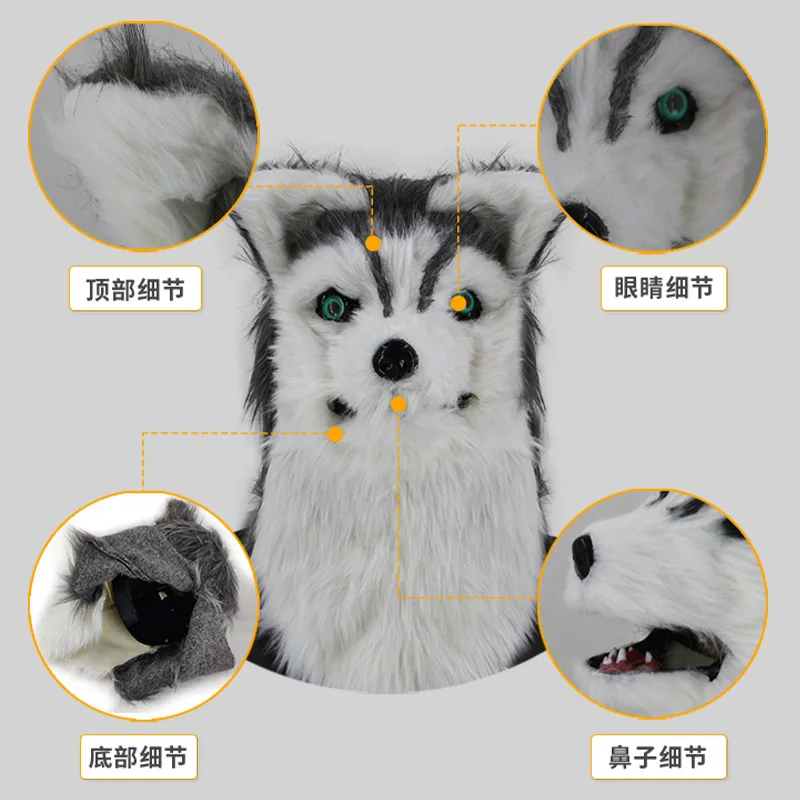 顶部细节

眼睛细节

底部细节

鼻子细节