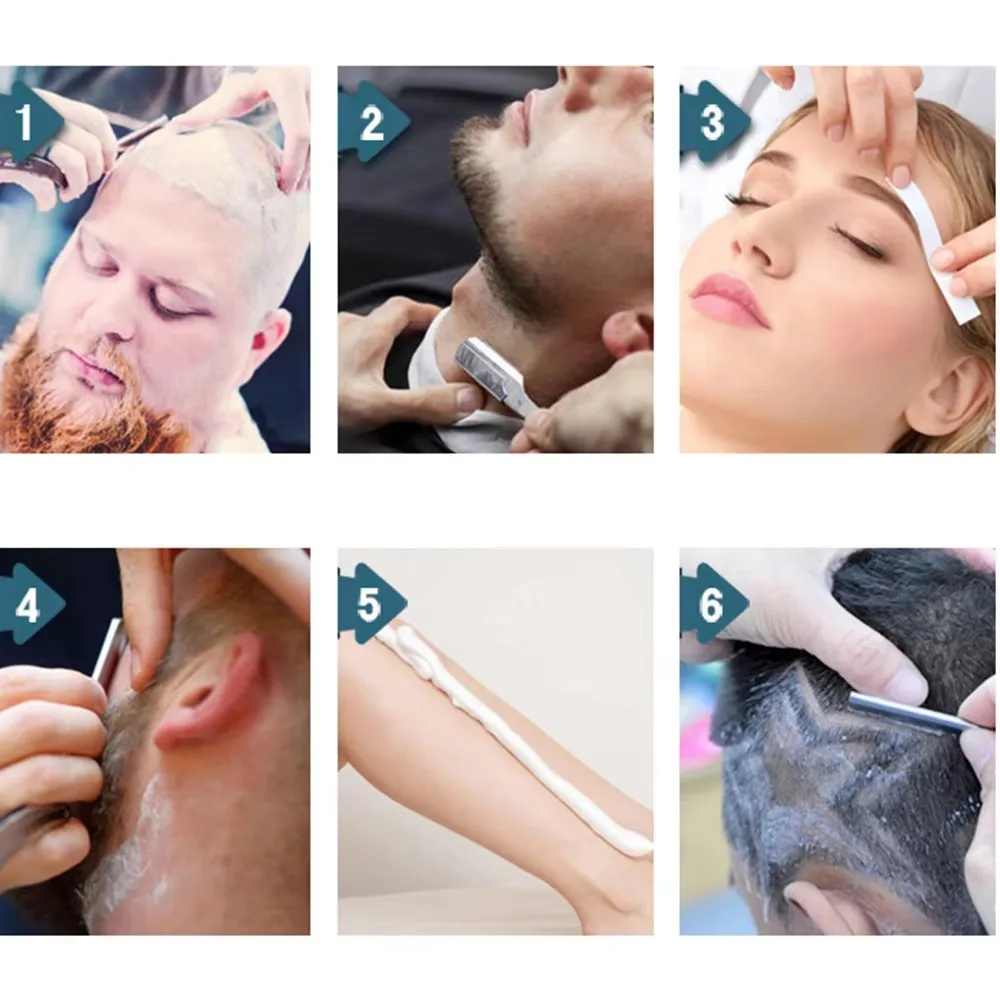 1

2

3

4

5

6