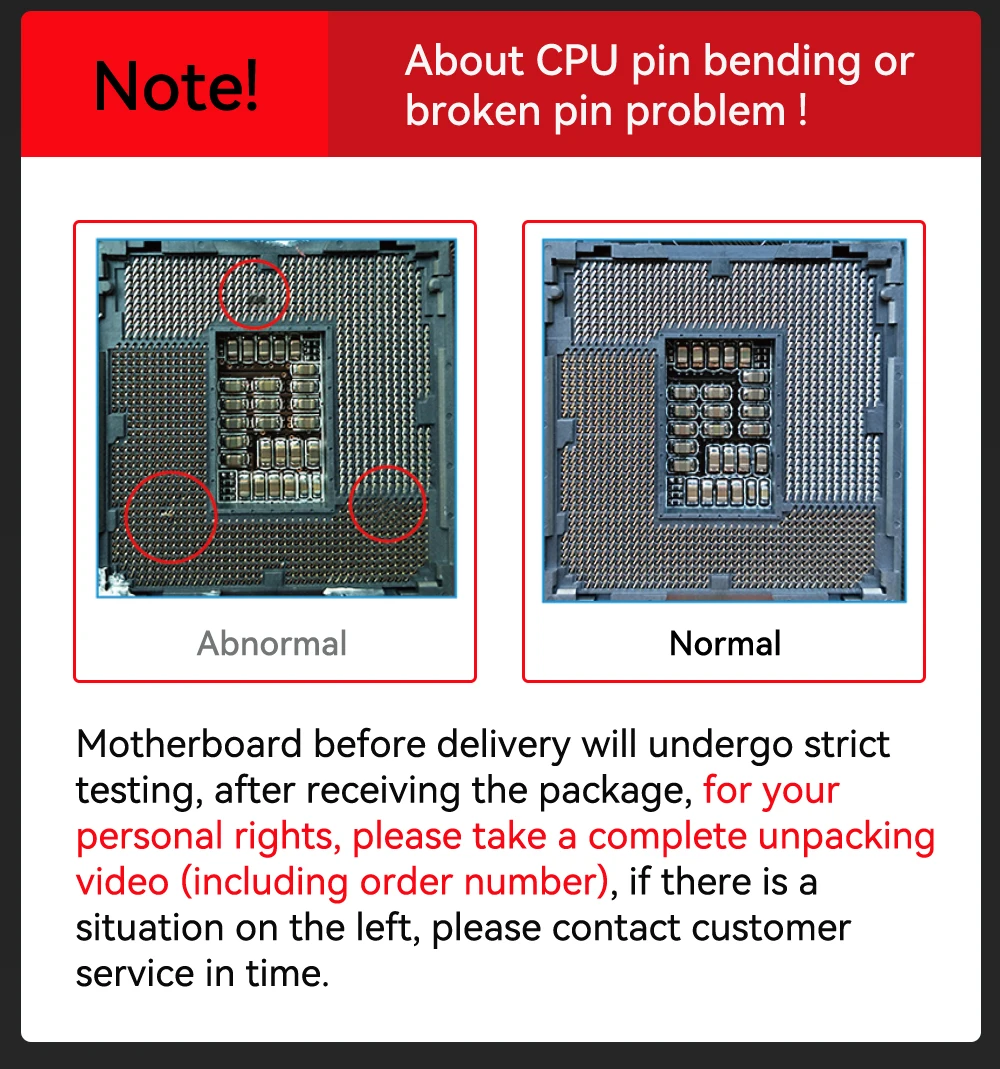 Note!

About CPU pin bending or broken pin problem !

Abnormal

Normal

Motherboard before delivery will undergo strict testing, after receiving the package, for your personal rights, please take a complete unpacking video (including order number), if there is a situation on the left, please contact customer service in time.