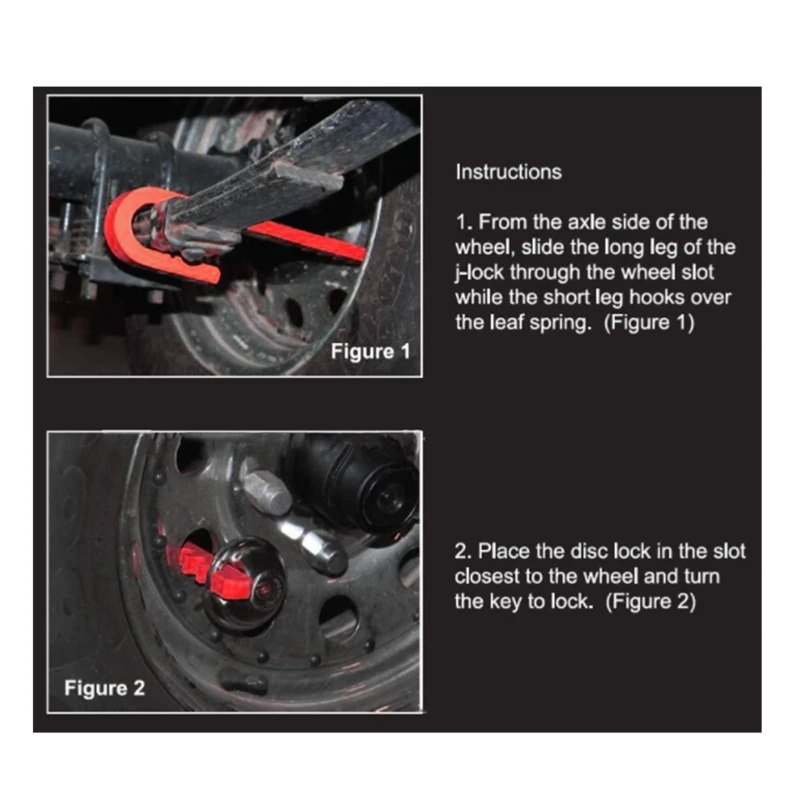 Figure 1

Instructions

1. From the axle side of the wheel, slide the long leg of the j-lock through the wheel slot while the short leg hooks over the leaf spring. (Figure 1)

Figure 2

2. Place the disc lock in the slot closest to the wheel and turn the key to lock. (Figure 2)