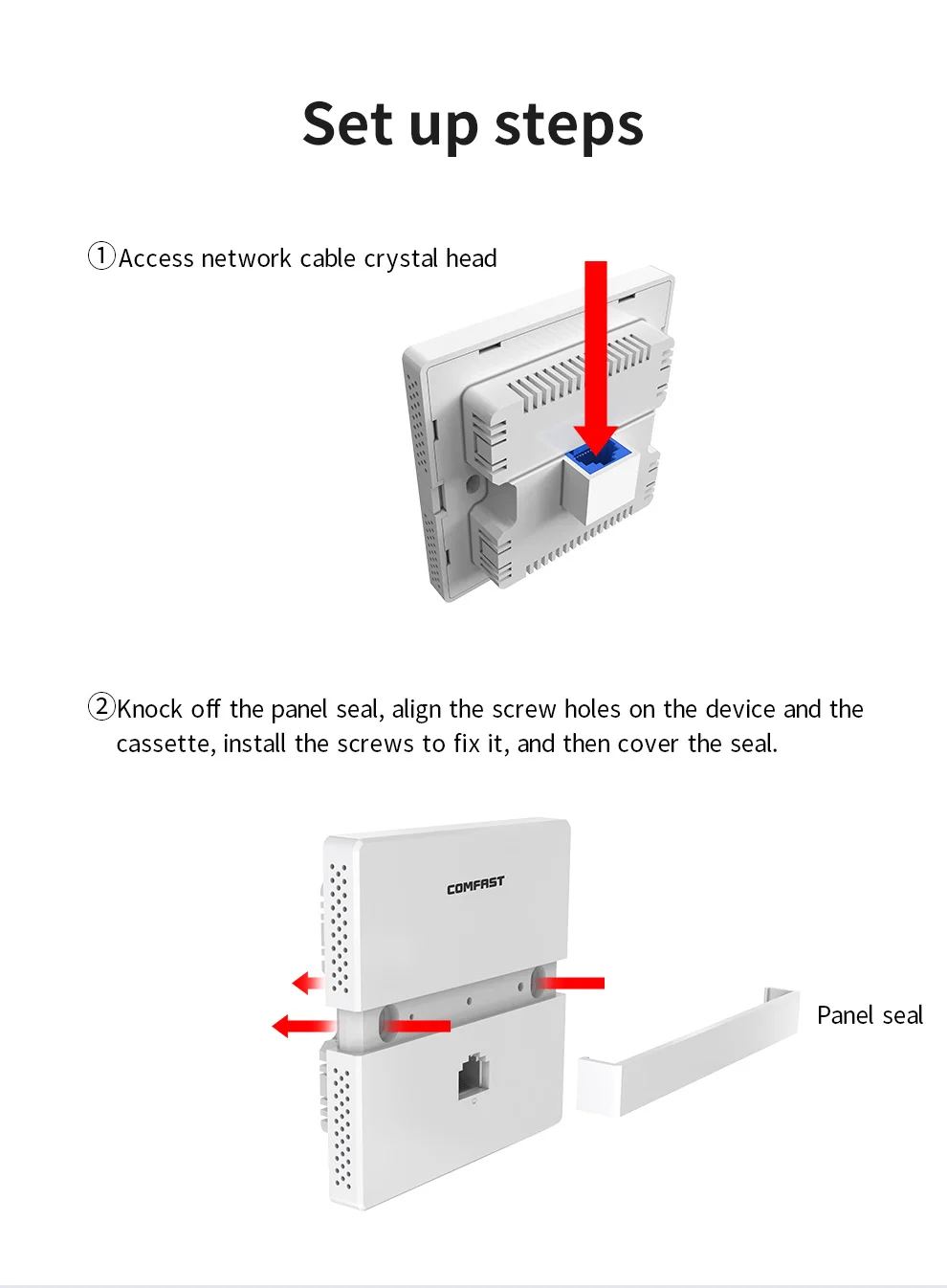 Set up steps

①Access network cable crystal head

②Knock off the panel seal, align the screw holes on the device and the cassette, install the screws to fix it, and then cover the seal.

COMFAST

Panel seal