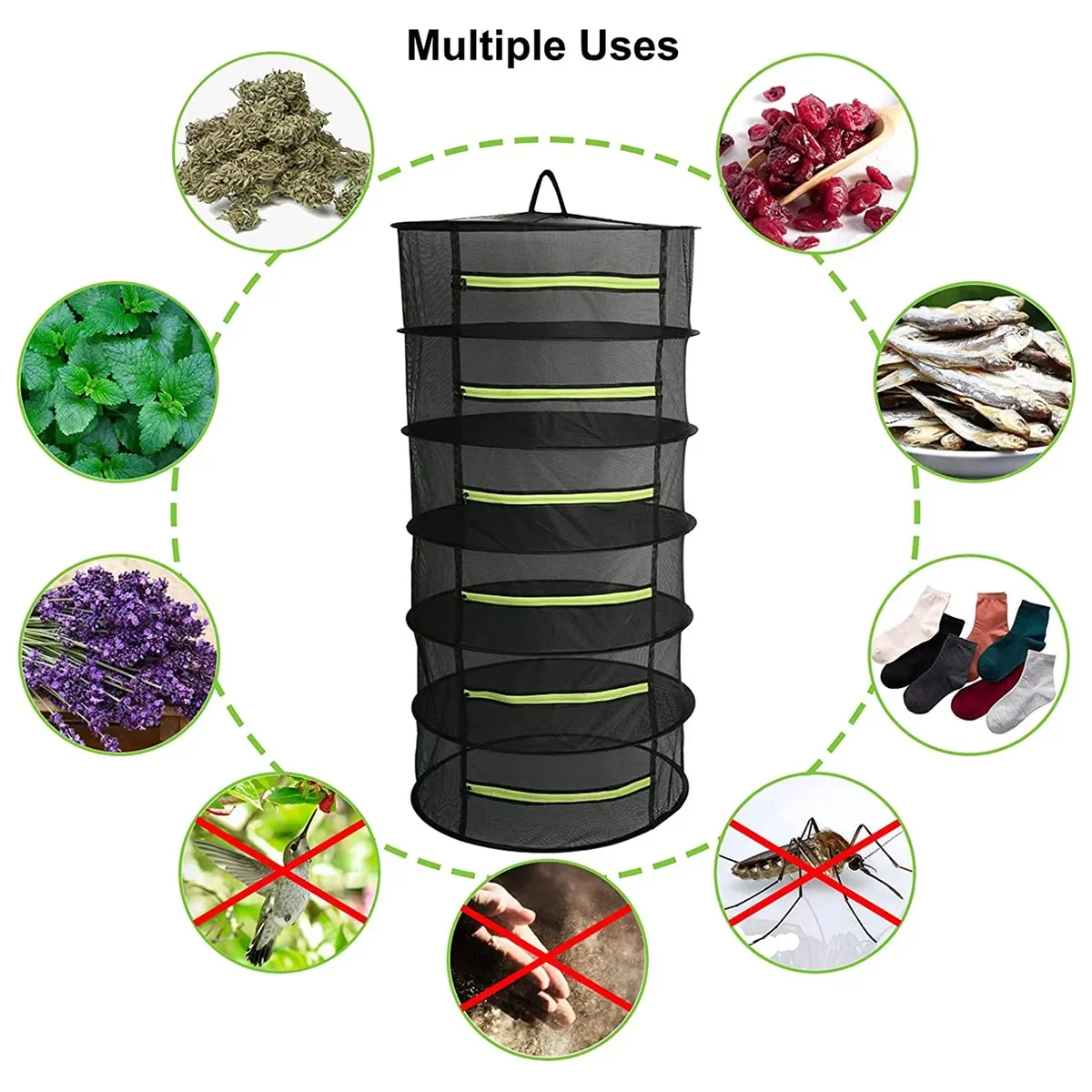 Multiple Uses