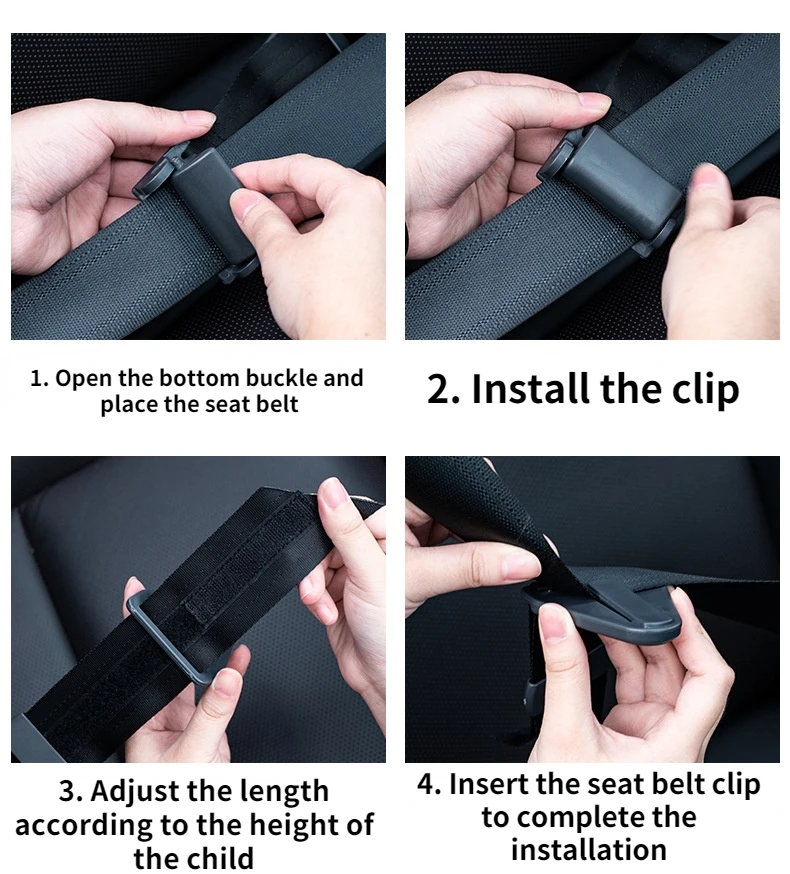 1. Open the bottom buckle and place the seat belt

2. Install the clip

3. Adjust the length according to the height of the child

4. Insert the seat belt clip to complete the installation