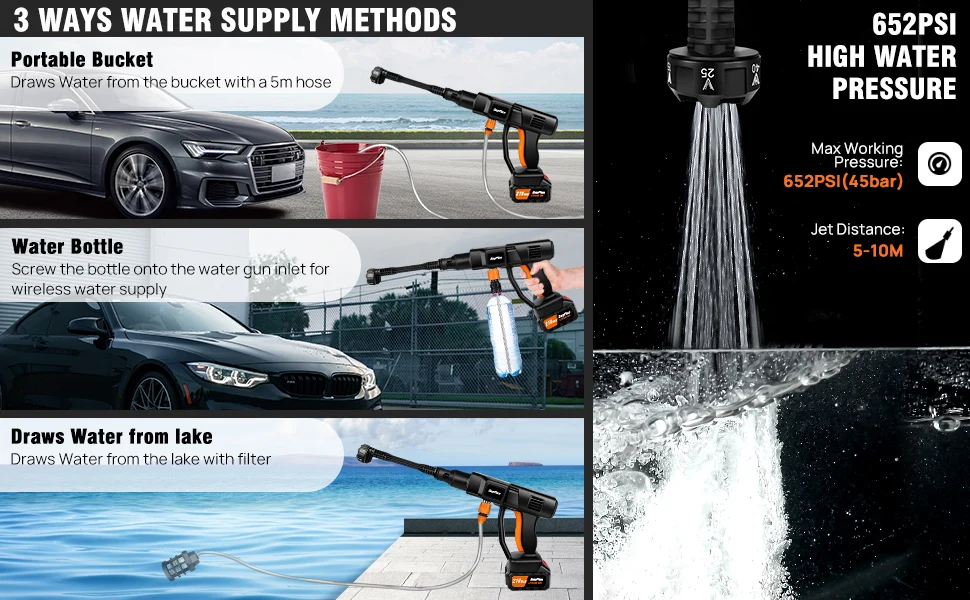 3 WAYS WATER SUPPLY METHODS

Portable Bucket
Draws Water from the bucket with a 5m hose

Water Bottle
Screw the bottle onto the water gun inlet for wireless water supply

Draws Water from lake
Draws Water from the lake with filter

652PSI
HIGH WATER
PRESSURE

25

40

Max Working Pressure:
652PSI(45bar)

Jet Distance:
5-10M