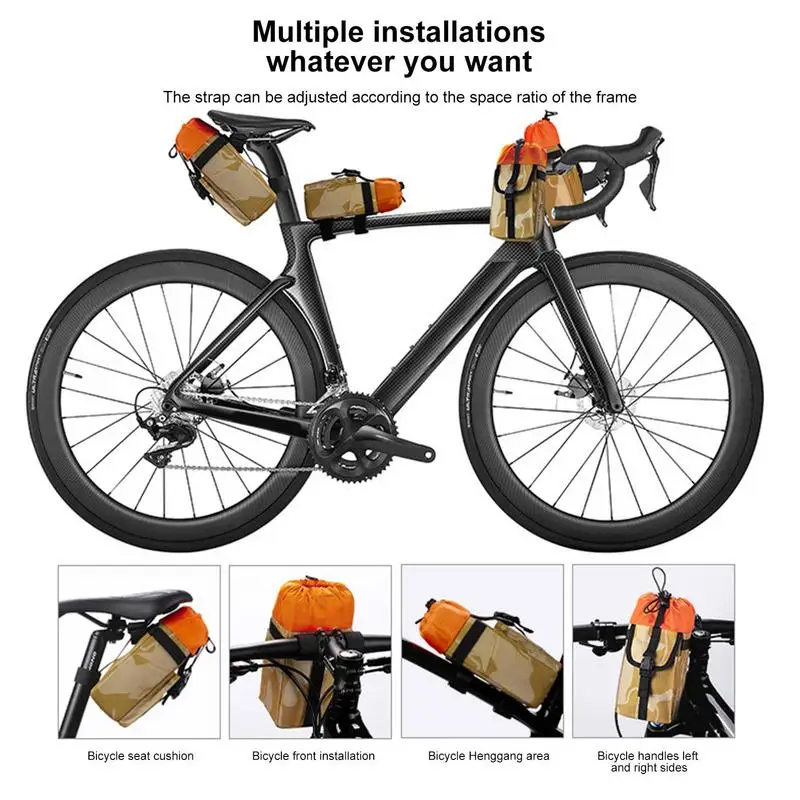 Multiple installations whatever you want

The strap can be adjusted according to the space ratio of the frame

Bicycle seat cushion

Bicycle front installation

Bicycle Henggang area

Bicycle handles left and right sides