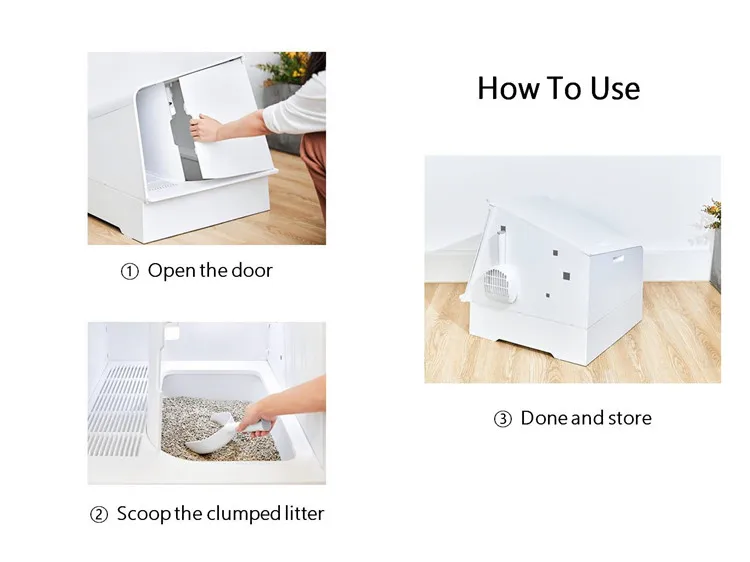 How To Use

① Open the door

② Scoop the clumped litter

③ Done and store