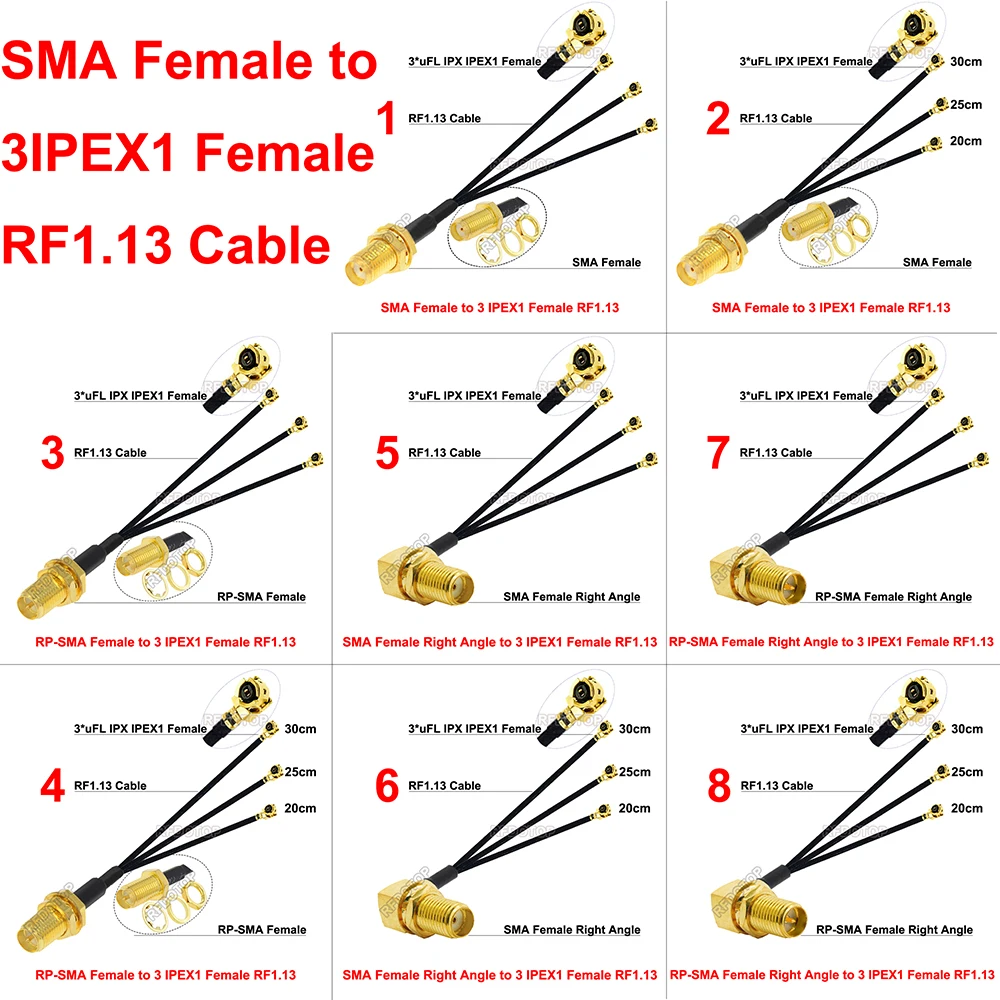 SMA Female to 3IPEX1 Female RF1.13 Cable

1
3*uFL IPX IPEX1 Female
RF1.13 Cable
SMA Female
SMA Female to 3 IPEX1 Female RF1.13

2
3*uFL IPX IPEX1 Female
30cm
25cm
20cm
RF1.13 Cable
SMA Female
SMA Female to 3 IPEX1 Female RF1.13

3
3*uFL IPX IPEX1 Female
RF1.13 Cable
RP-SMA Female
RP-SMA Female to 3 IPEX1 Female RF1.13

5
3*uFL IPX IPEX1 Female
RF1.13 Cable
SMA Female Right Angle
SMA Female Right Angle to 3 IPEX1 Female RF1.13

7
3*uFL IPX IPEX1 Female
RF1.13 Cable
RP-SMA Female Right Angle
RP-SMA Female Right Angle to 3 IPEX1 Female RF1.13

4
3*uFL IPX IPEX1 Female
30cm
25cm
20cm
RF1.13 Cable
RP-SMA Female
RP-SMA Female to 3 IPEX1 Female RF1.13

6
3*uFL IPX IPEX1 Female
30cm
25cm
20cm
RF1.13 Cable
SMA Female Right Angle
SMA Female Right Angle to 3 IPEX1 Female RF1.13

8
3*uFL IPX IPEX1 Female
30cm
25cm
20cm
RF1.13 Cable
RP-SMA Female Right Angle
RP-SMA Female Right Angle to 3 IPEX1 Female RF1.13