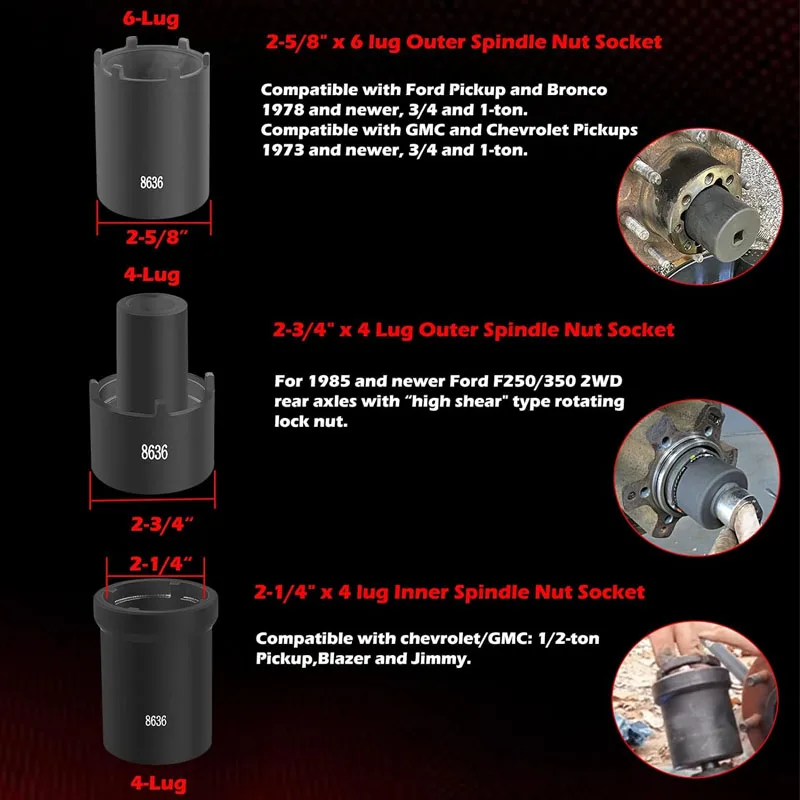 6-Lug

8636

2-5/8"

2-5/8" x 6 lug Outer Spindle Nut Socket

Compatible with Ford Pickup and Bronco 1978 and newer, 3/4 and 1-ton.
Compatible with GMC and Chevrolet Pickups 1973 and newer, 3/4 and 1-ton.

4-Lug

8636

2-3/4"

2-3/4" x 4 Lug Outer Spindle Nut Socket

For 1985 and newer Ford F250/350 2WD rear axles with "high shear" type rotating lock nut.

2-1/4"

8636

4-Lug

2-1/4" x 4 lug Inner Spindle Nut Socket

Compatible with chevrolet/GMC: 1/2-ton Pickup,Blazer and Jimmy.