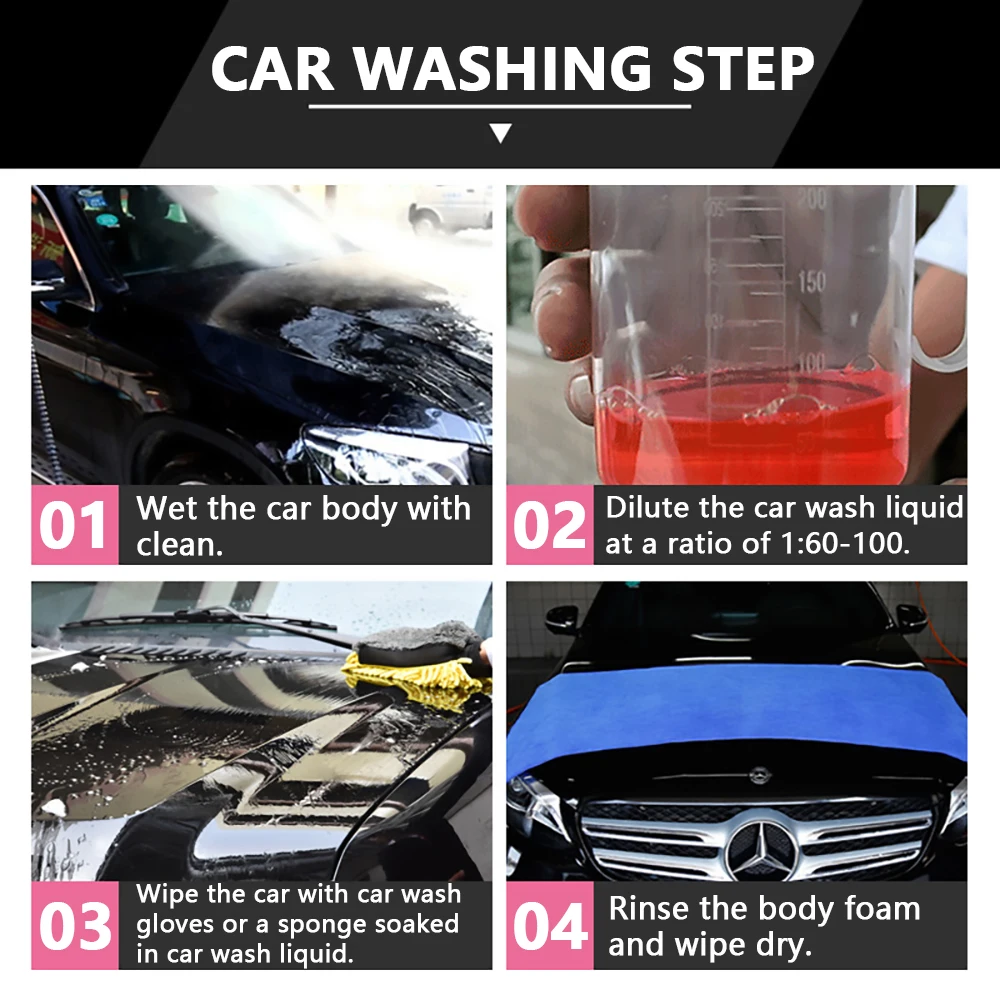 CAR WASHING STEP

200
150
100

01 Wet the car body with clean.

02 Dilute the car wash liquid at a ratio of 1:60-100.

03 Wipe the car with car wash gloves or a sponge soaked in car wash liquid.

04 Rinse the body foam and wipe dry.