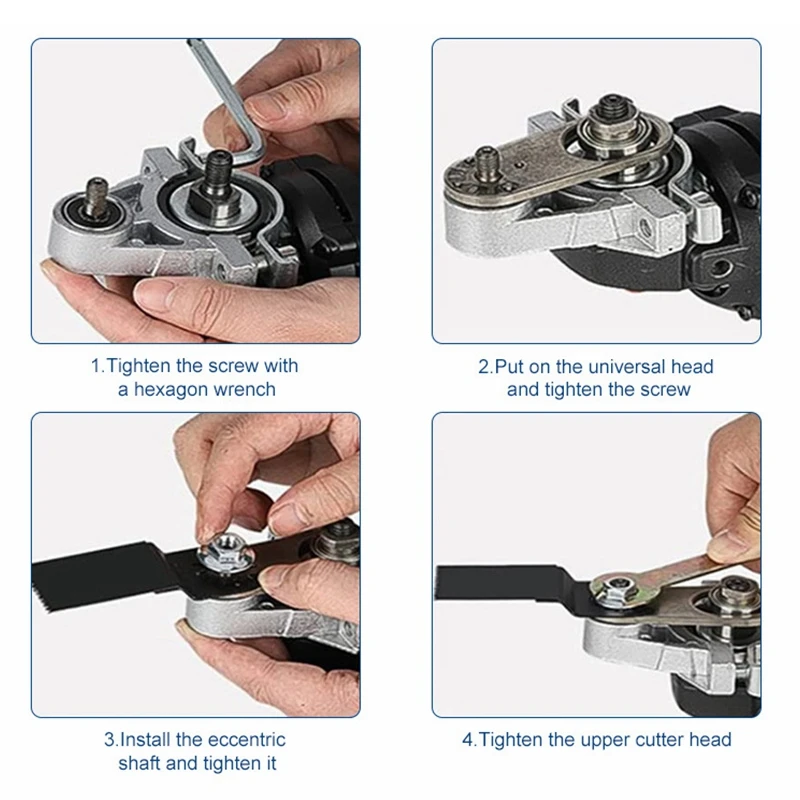 1.Tighten the screw with a hexagon wrench

2.Put on the universal head and tighten the screw

3.Install the eccentric shaft and tighten it

4.Tighten the upper cutter head