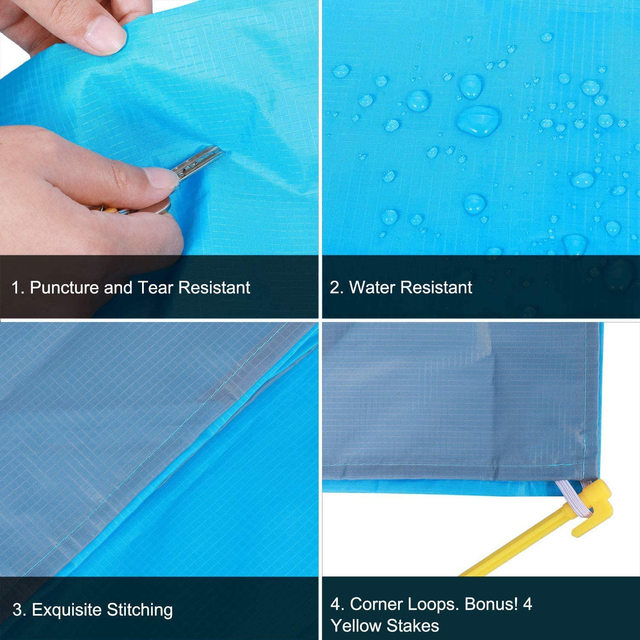 1. Puncture and Tear Resistant

2. Water Resistant

3. Exquisite Stitching

4. Corner Loops. Bonus! 4 Yellow Stakes