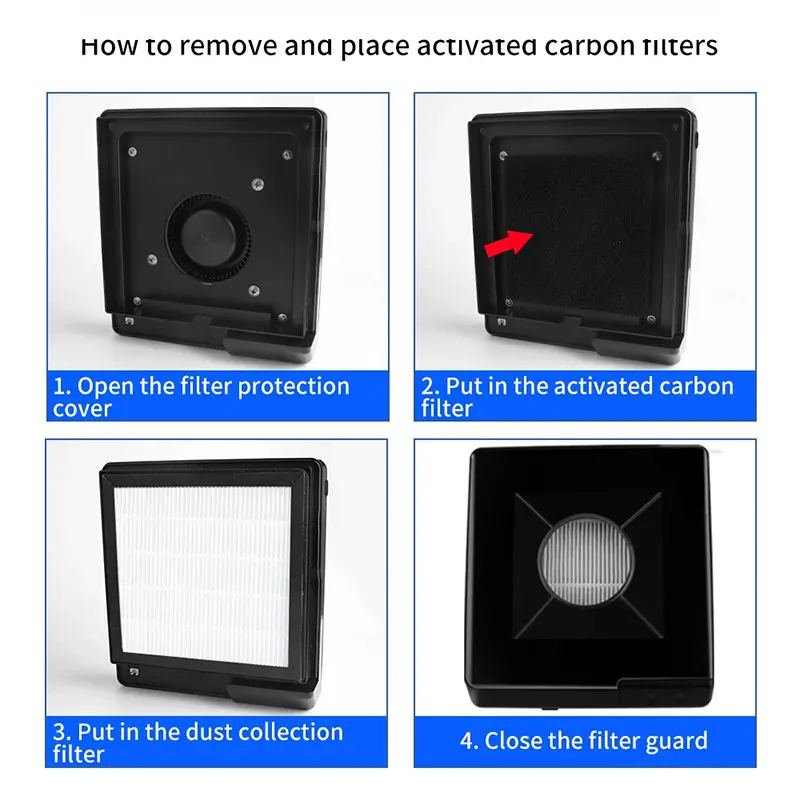 How to remove and place activated carbon filters

1. Open the filter protection cover

2. Put in the activated carbon filter

3. Put in the dust collection filter

4. Close the filter guard