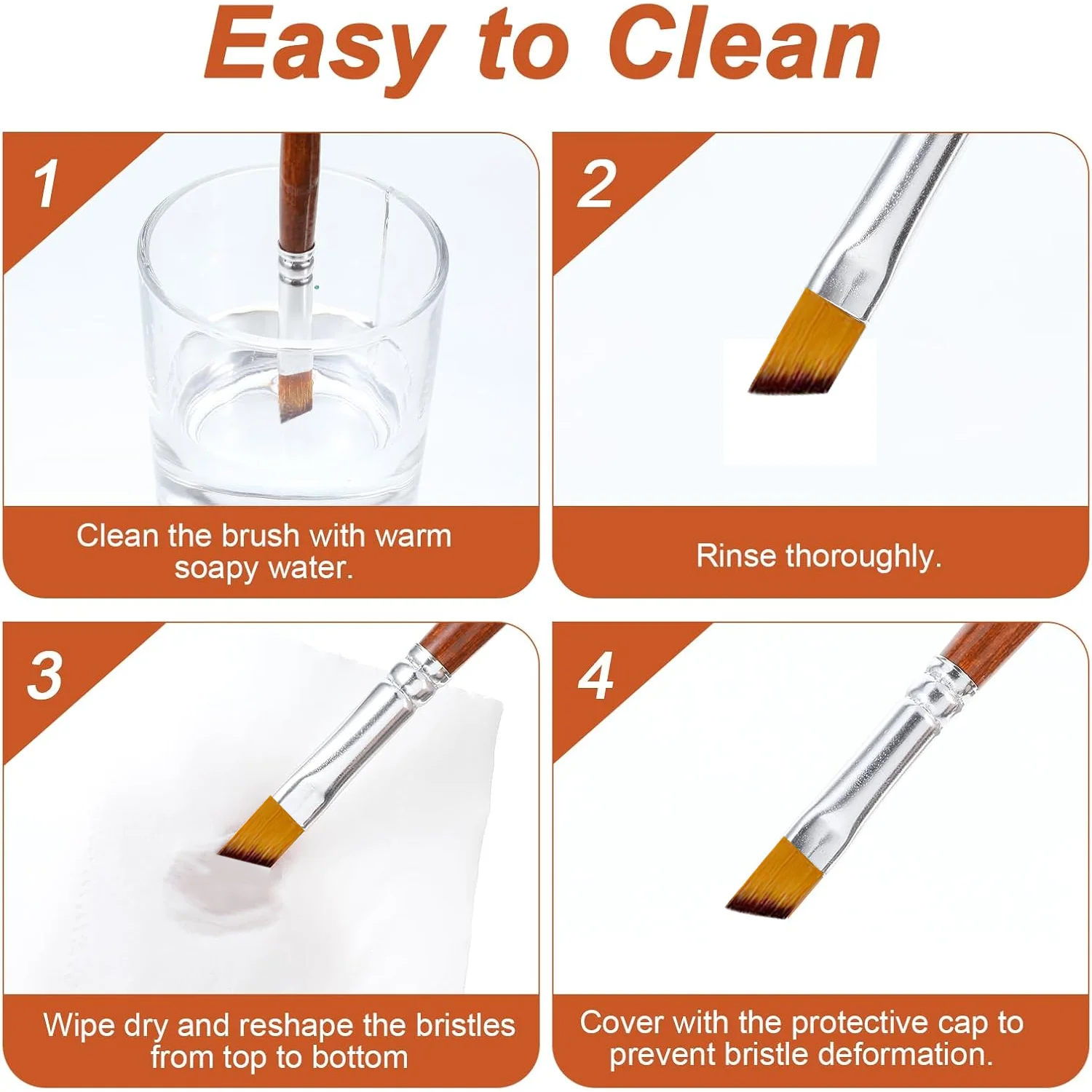 Easy to Clean

1

Clean the brush with warm soapy water.

2

Rinse thoroughly.

3

Wipe dry and reshape the bristles from top to bottom

4

Cover with the protective cap to prevent bristle deformation.