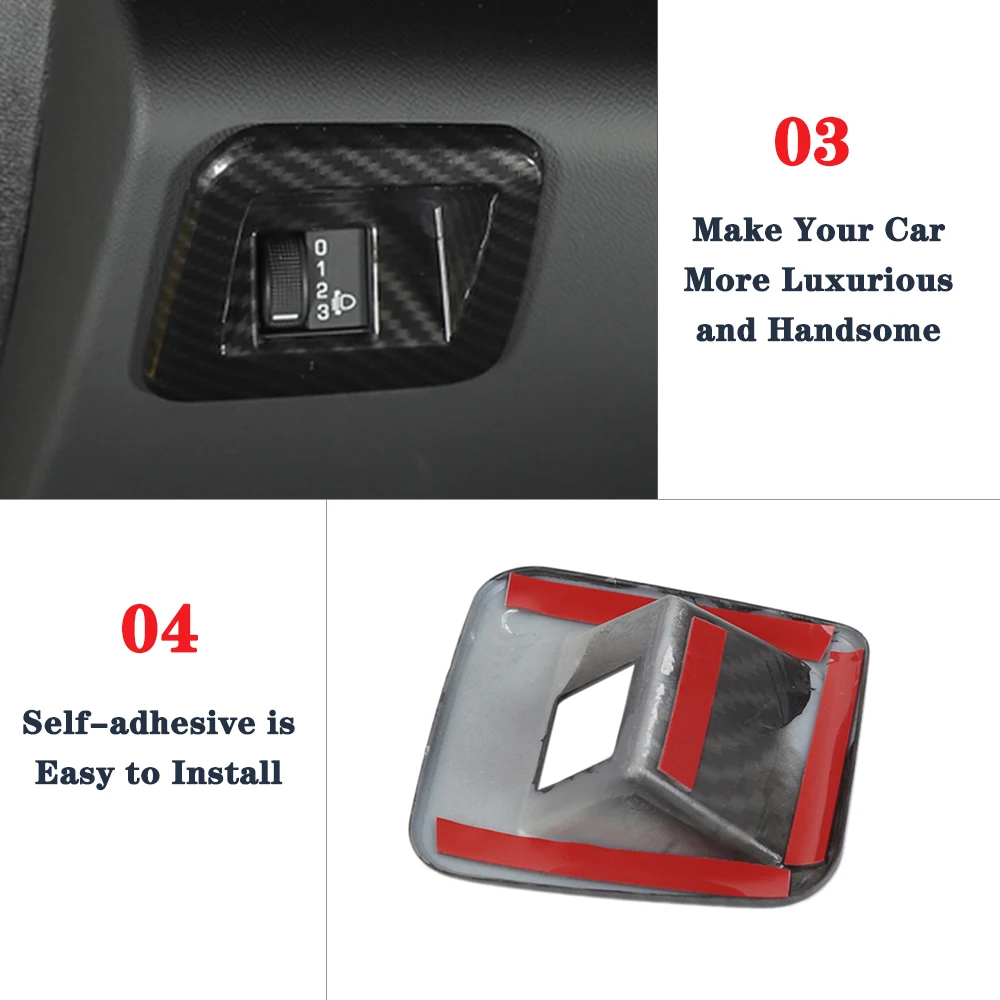 0
1
2
3

03

Make Your Car More Luxurious and Handsome

04

Self-adhesive is Easy to Install