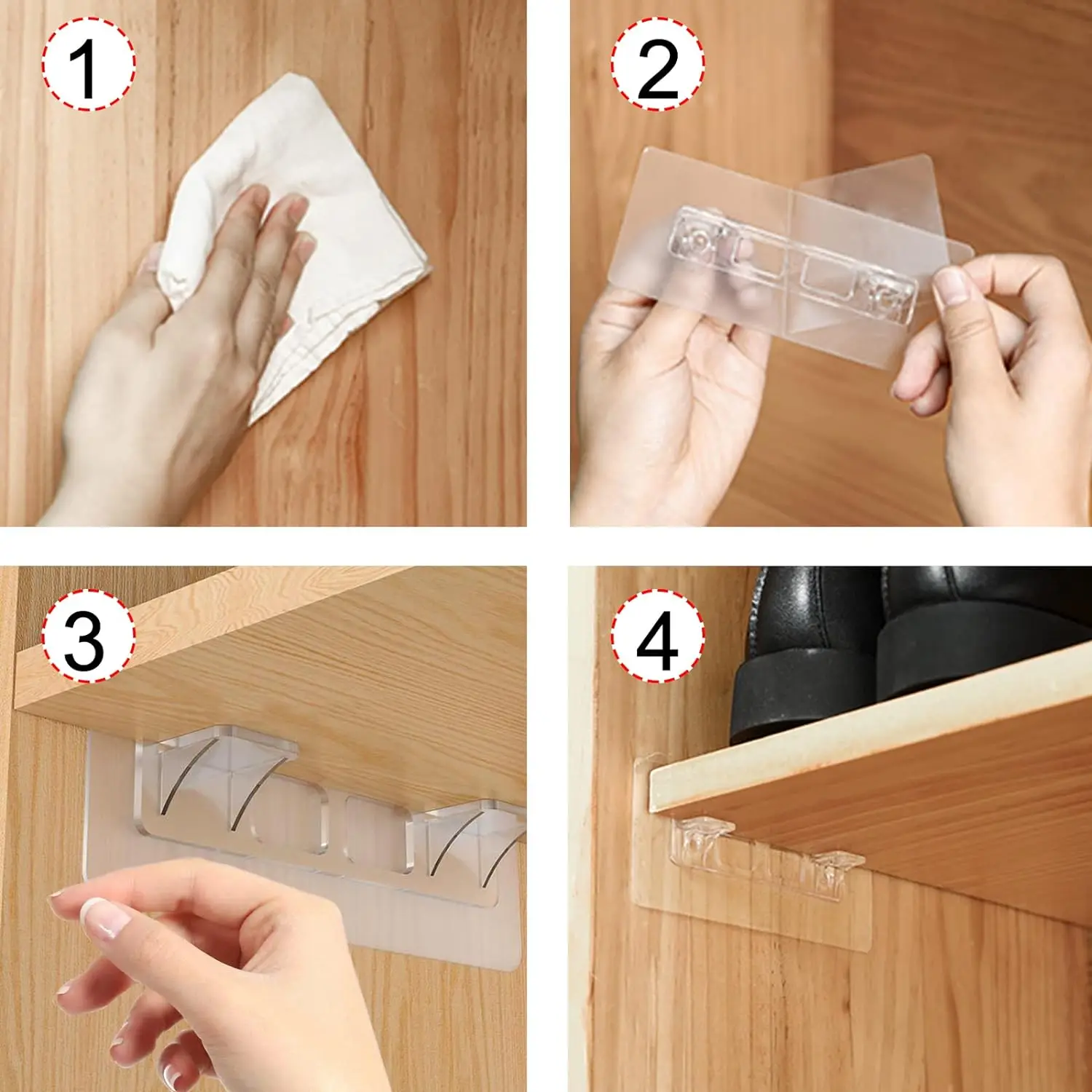 1

2

3

4