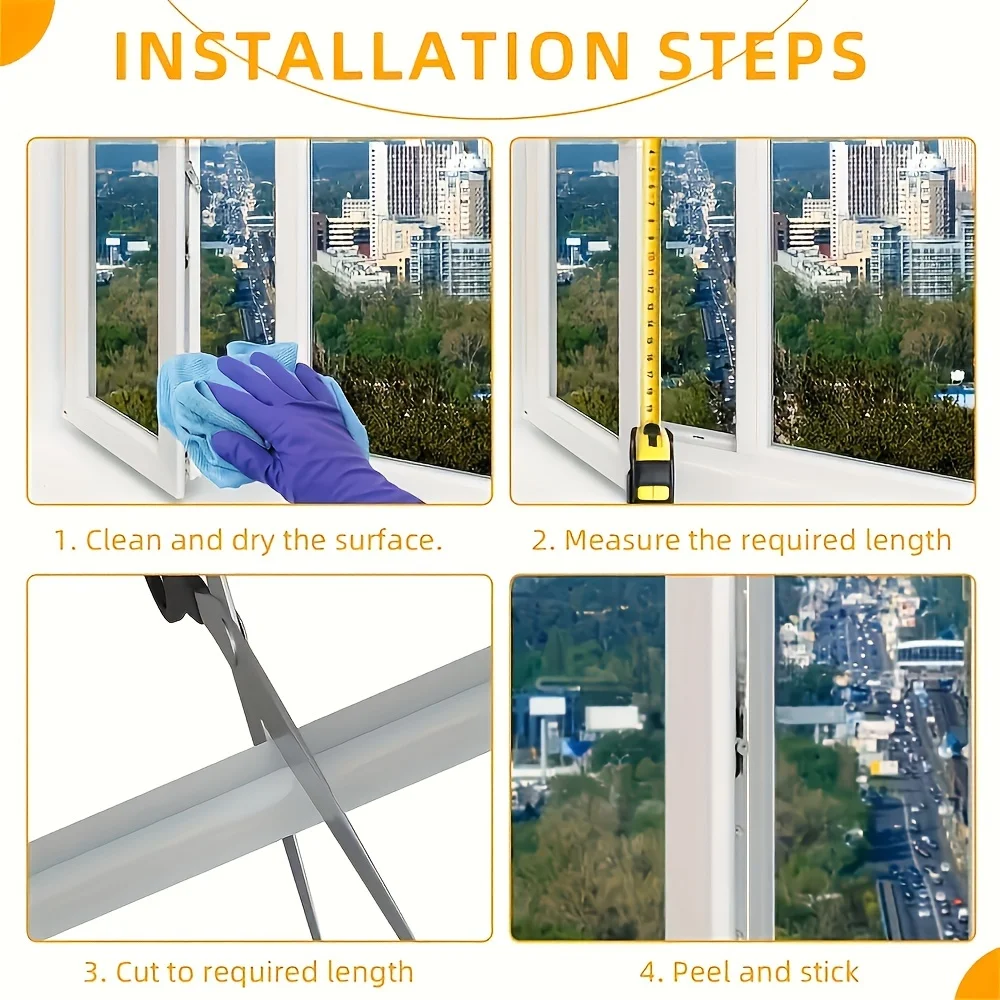 INSTALLATION STEPS

1. Clean and dry the surface.

2. Measure the required length

3. Cut to required length

4. Peel and stick