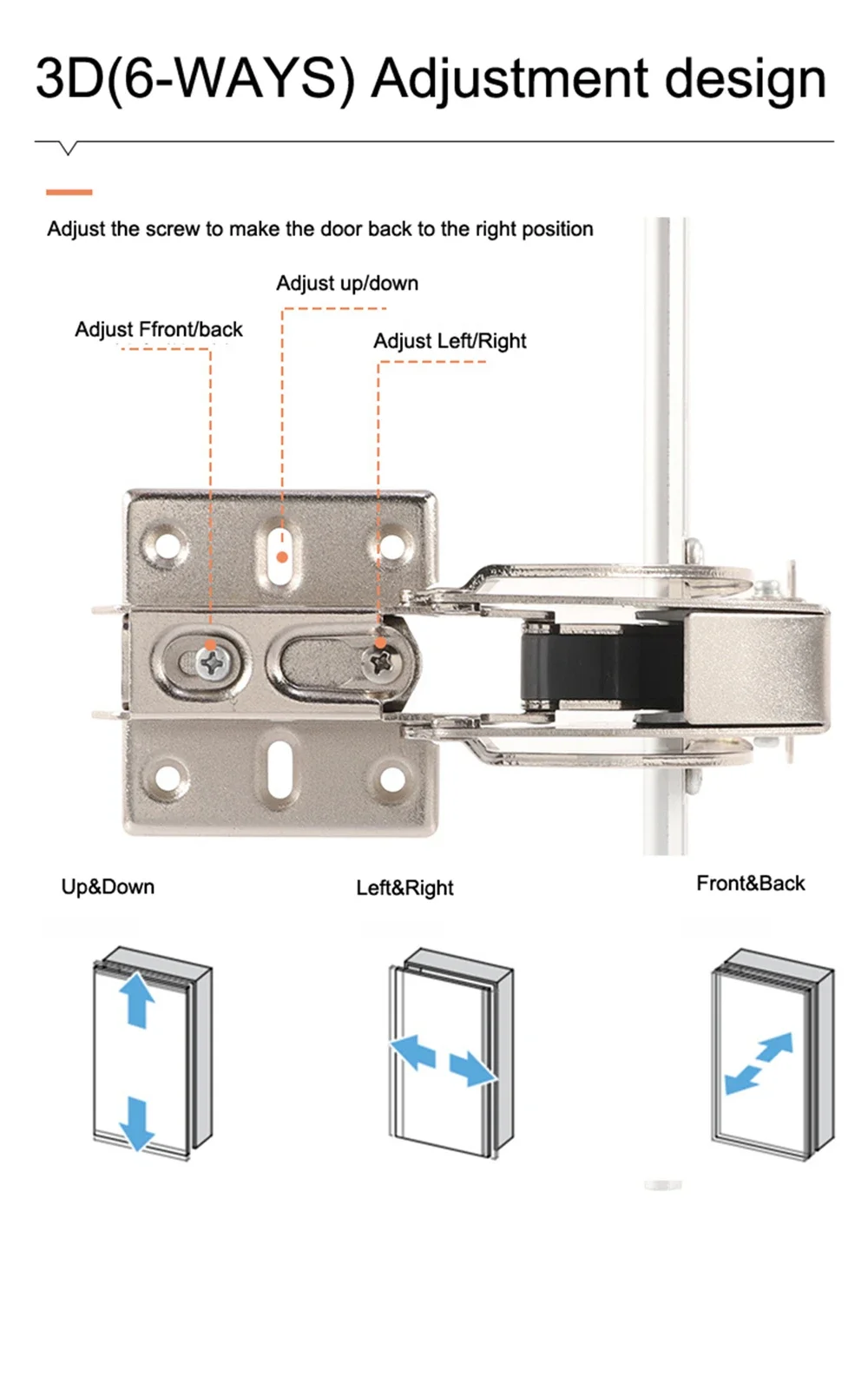 3D(6-WAYS) Adjustment design

Adjust the screw to make the door back to the right position

Adjust up/down

Adjust Ffront/back

Adjust Left/Right

Up&Down

Left&Right

Front&Back