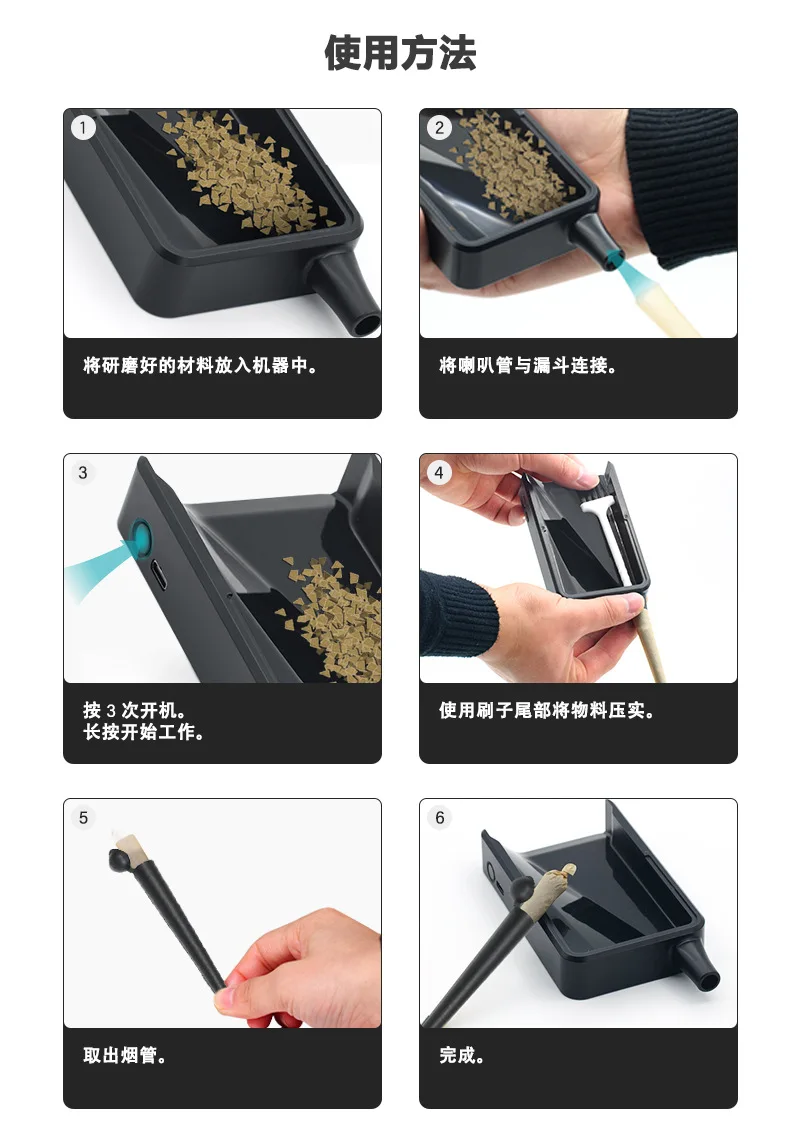 使用方法

1

将研磨好的材料放入机器中。

2

将喇叭管与漏斗连接。

3

按 3 次开机。
长按开始工作。

4

使用刷子尾部将物料压实。

5

取出烟管。

6

完成。