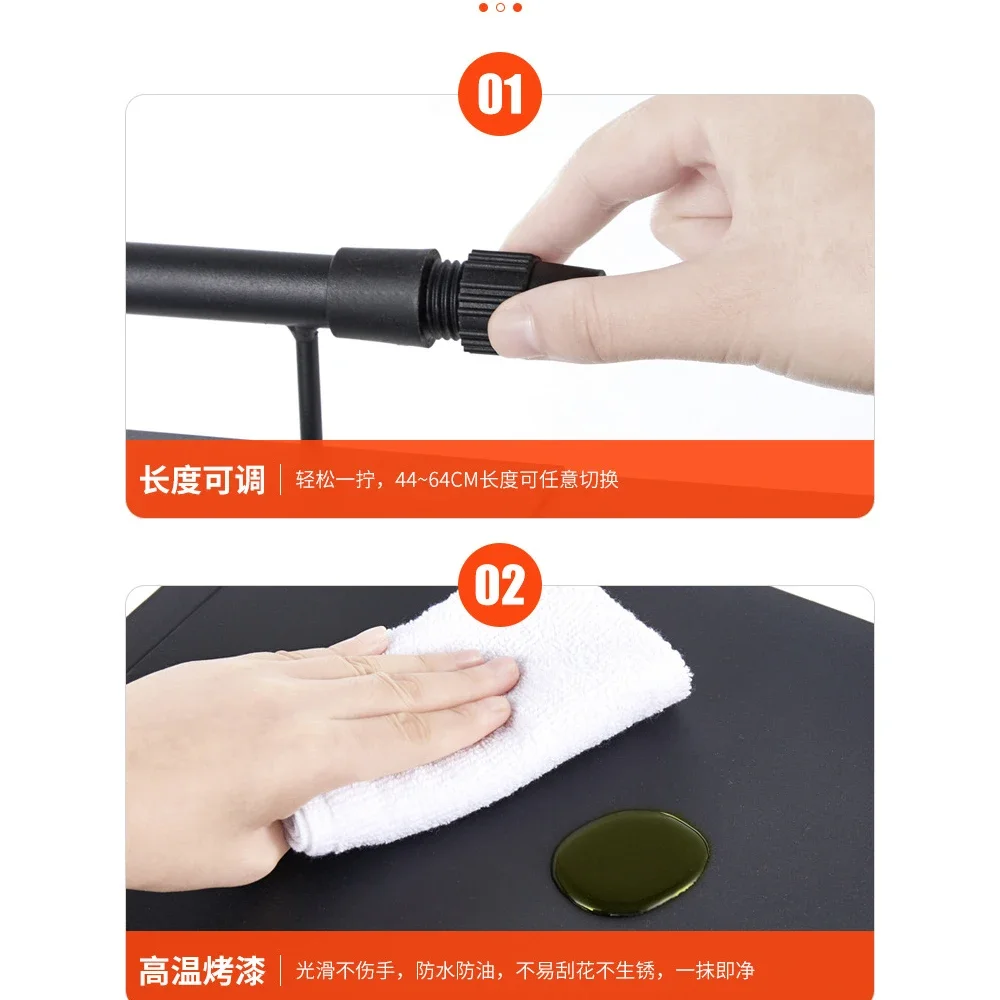 01

长度可调 | 轻松一拧，44~64CM长度可任意切换

02

高温烤漆 | 光滑不伤手，防水防油，不易刮花不生锈，一抹即净