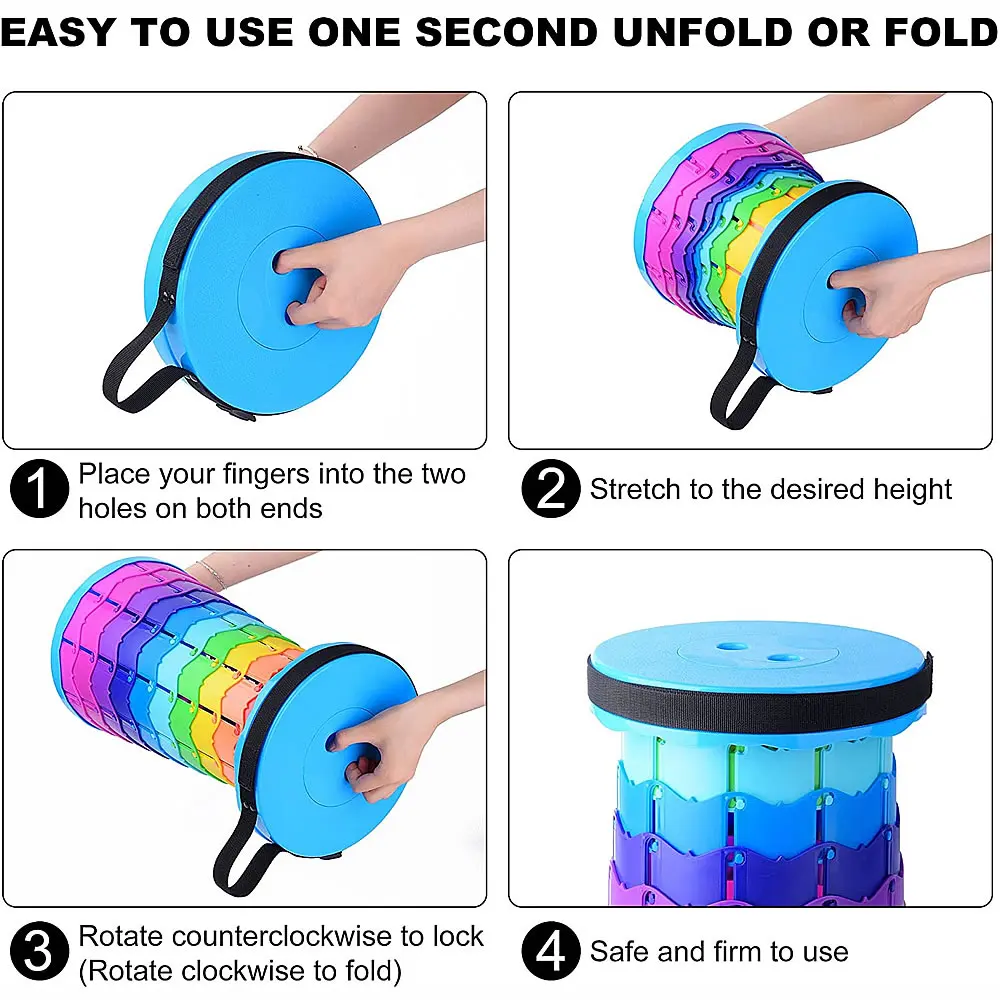 EASY TO USE ONE SECOND UNFOLD OR FOLD

1 Place your fingers into the two holes on both ends

2 Stretch to the desired height

3 Rotate counterclockwise to lock (Rotate clockwise to fold)

4 Safe and firm to use