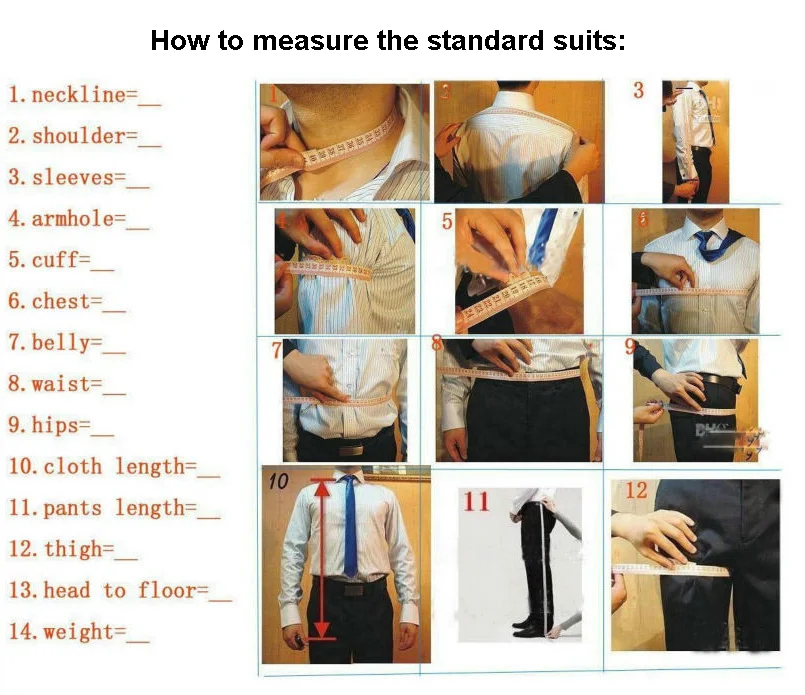 How to measure the standard suits:

1. neckline=__
2. shoulder=__
3. sleeves=__
4. armhole=__
5. cuff=__
6. chest=__
7. belly=__
8. waist=__
9. hips=__
10. cloth length=__
11. pants length=__
12. thigh=__
13. head to floor=__
14. weight=__

1 2 3 4 5 6 7 8 9 10 11 12