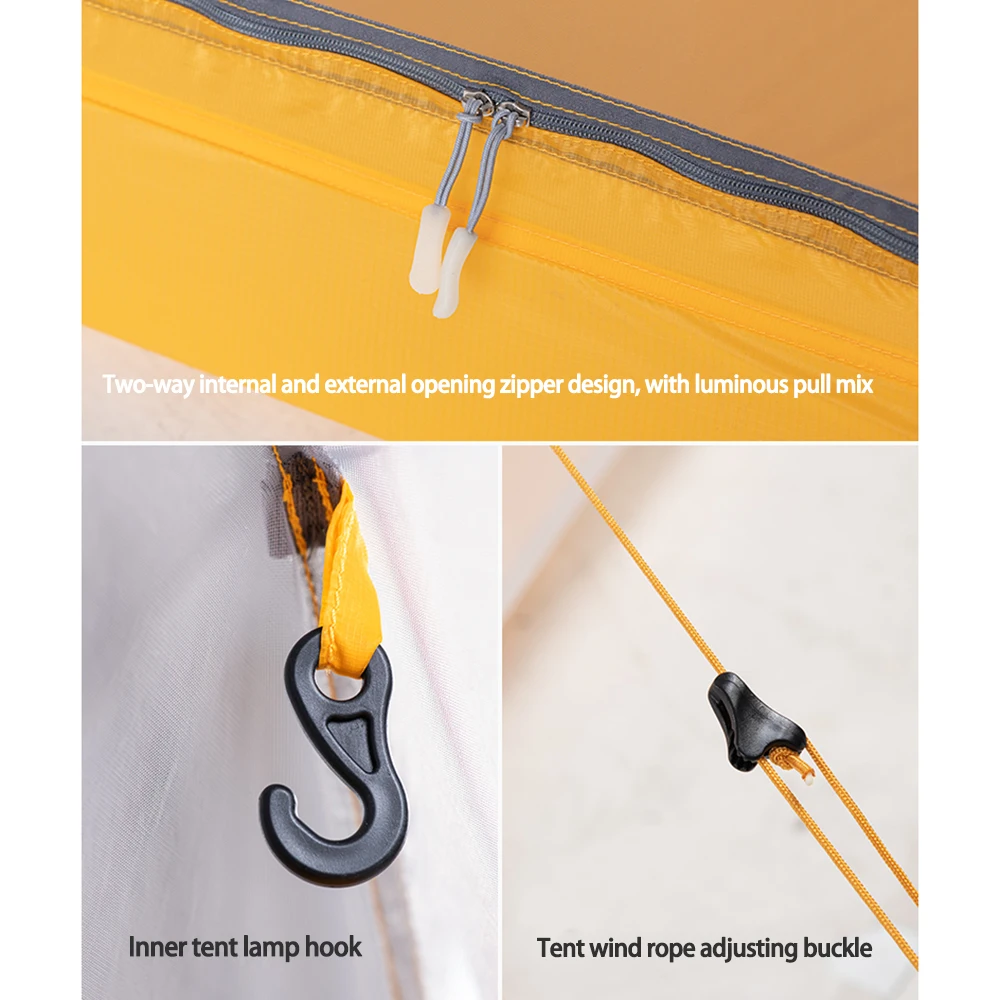 Two-way internal and external opening zipper design, with luminous pull mix

Inner tent lamp hook

Tent wind rope adjusting buckle