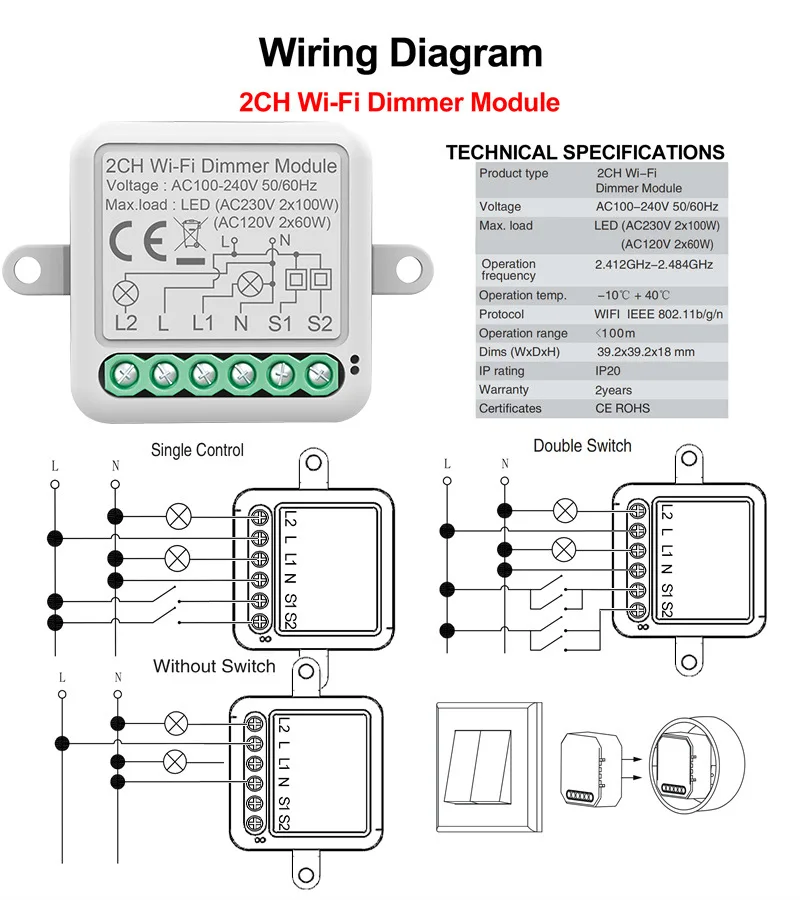 Wiring Diagram

2CH Wi-Fi Dimmer Module

2CH Wi-Fi Dimmer Module
Voltage : AC100-240V 50/60Hz
Max.load : LED (AC230V 2x100W)
(AC120V 2x60W)
CE
L N
L2 L L1 N S1 S2

TECHNICAL SPECIFICATIONS

| Product type | 2CH Wi-Fi Dimmer Module |
|---|---|
| Voltage | AC100-240V 50/60Hz |
| Max. load | LED (AC230V 2x100W) (AC120V 2x60W) |
| Operation frequency | 2.412GHz-2.484GHz |
| Operation temp. | -10℃ + 40℃ |
| Protocol | WIFI IEEE 802.11b/g/n |
| Operation range | <100m |
| Dims (WxDxH) | 39.2x39.2x18 mm |
| IP rating | IP20 |
| Warranty | 2years |
| Certificates | CE ROHS |

Single Control
L N
L2 L L1 N S1 S2

Double Switch
L N
L2 L L1 N S1 S2

Without Switch
L N
L2 L L1 N S1 S2