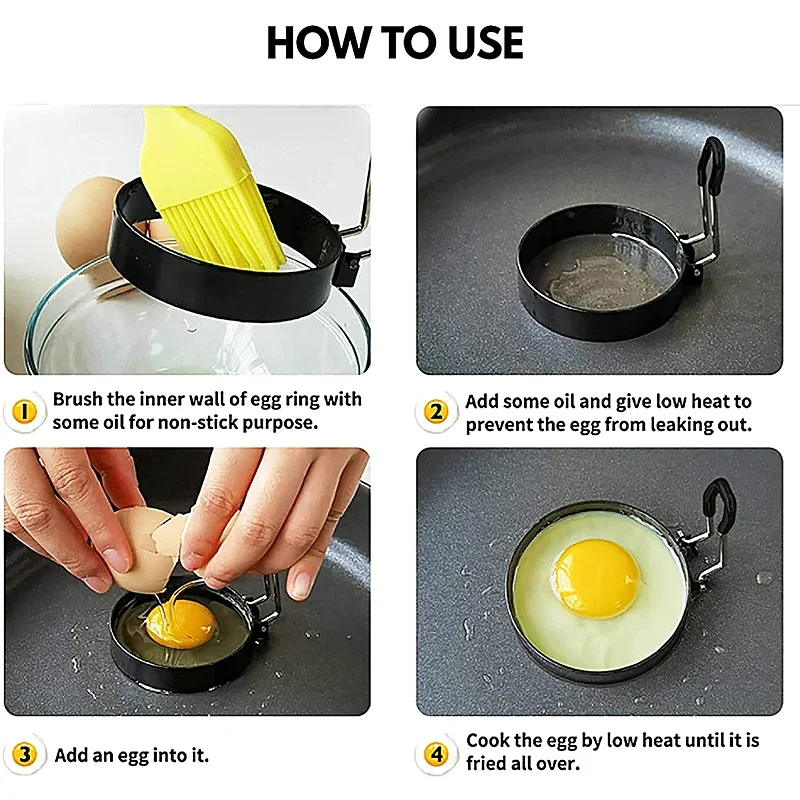 HOW TO USE

1 Brush the inner wall of egg ring with some oil for non-stick purpose.

2 Add some oil and give low heat to prevent the egg from leaking out.

3 Add an egg into it.

4 Cook the egg by low heat until it is fried all over.