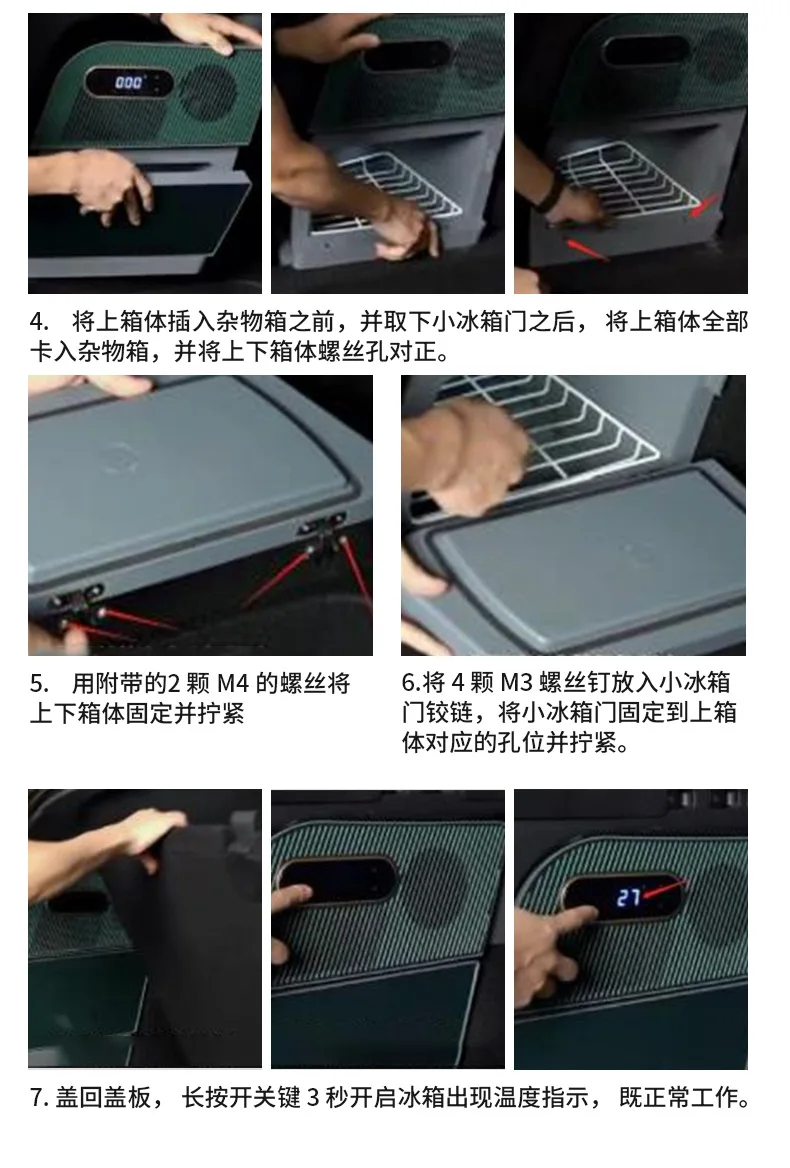 000

4. 将上箱体插入杂物箱之前，并取下小冰箱门之后， 将上箱体全部卡入杂物箱，并将上下箱体螺丝孔对正。

5. 用附带的2 颗 M4 的螺丝将上下箱体固定并拧紧

6.将 4 颗 M3 螺丝钉放入小冰箱门铰链，将小冰箱门固定到上箱体对应的孔位并拧紧。

21

7. 盖回盖板， 长按开关键 3 秒开启冰箱出现温度指示， 既正常工作。