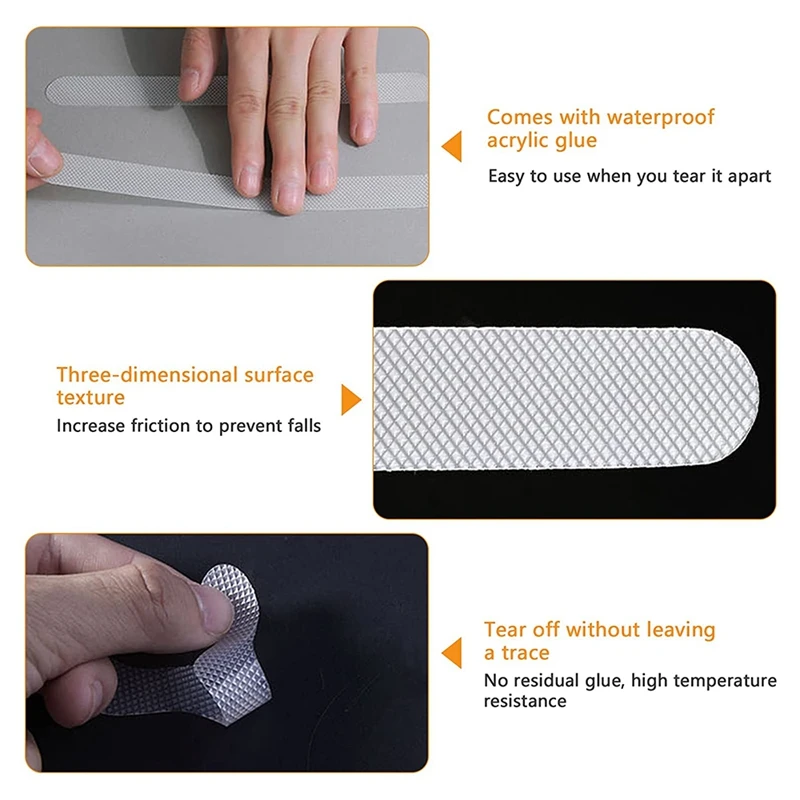 Comes with waterproof acrylic glue

Easy to use when you tear it apart

Three-dimensional surface texture

Increase friction to prevent falls

Tear off without leaving a trace

No residual glue, high temperature resistance