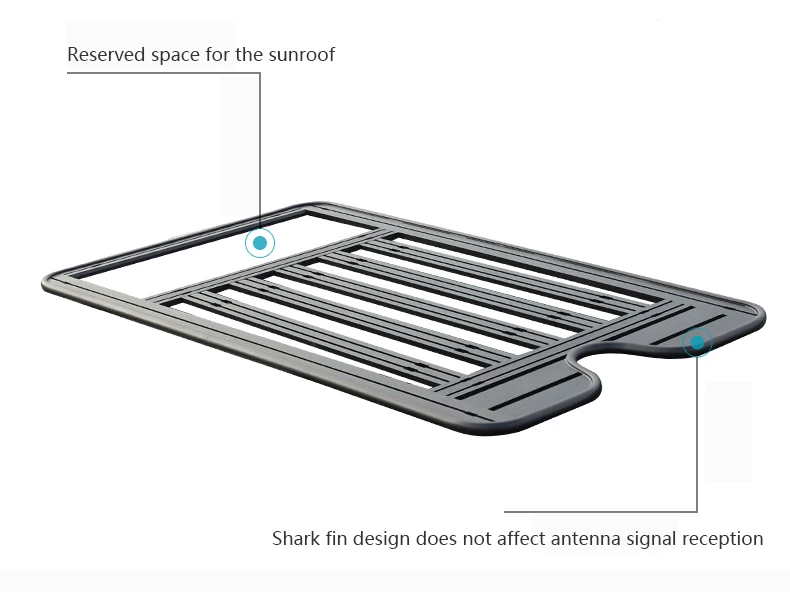 Reserved space for the sunroof

Shark fin design does not affect antenna signal reception