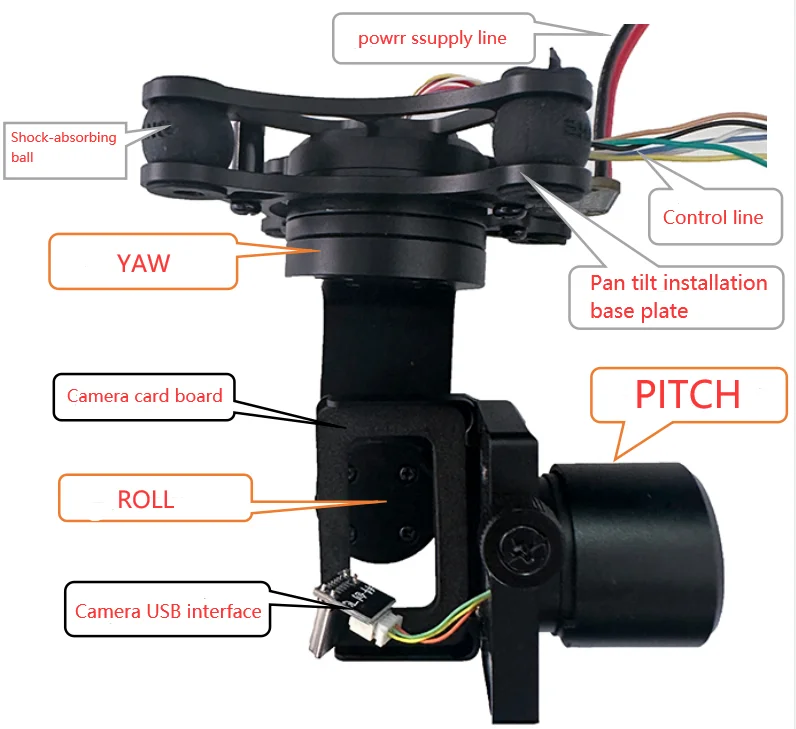 powrr ssupply line

Shock-absorbing ball

Control line

YAW

Pan tilt installation base plate

Camera card board

PITCH

ROLL

Camera USB interface