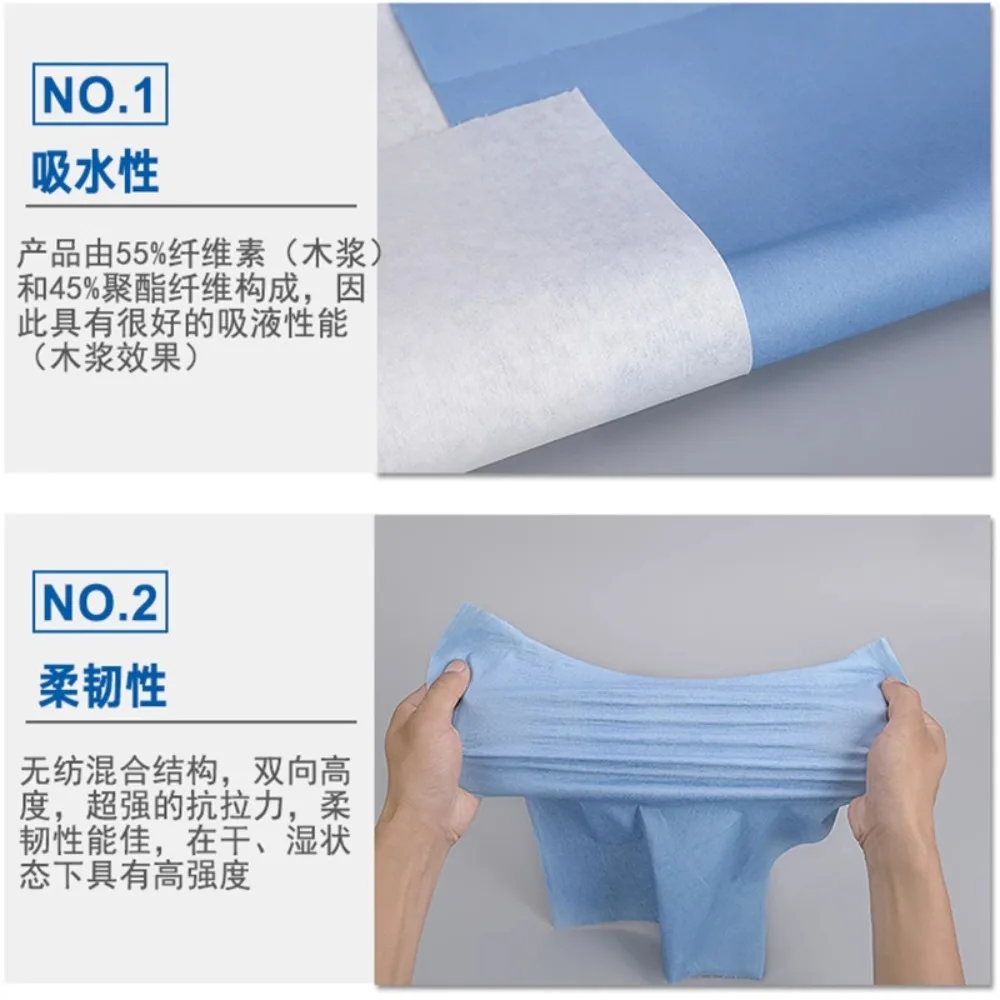 NO.1

吸水性

产品由55%纤维素（木浆）和45%聚酯纤维构成，因此具有很好的吸液性能（木浆效果）

NO.2

柔韧性

无纺混合结构，双向高度，超强的抗拉力，柔韧性能佳，在干、湿状态下具有高强度