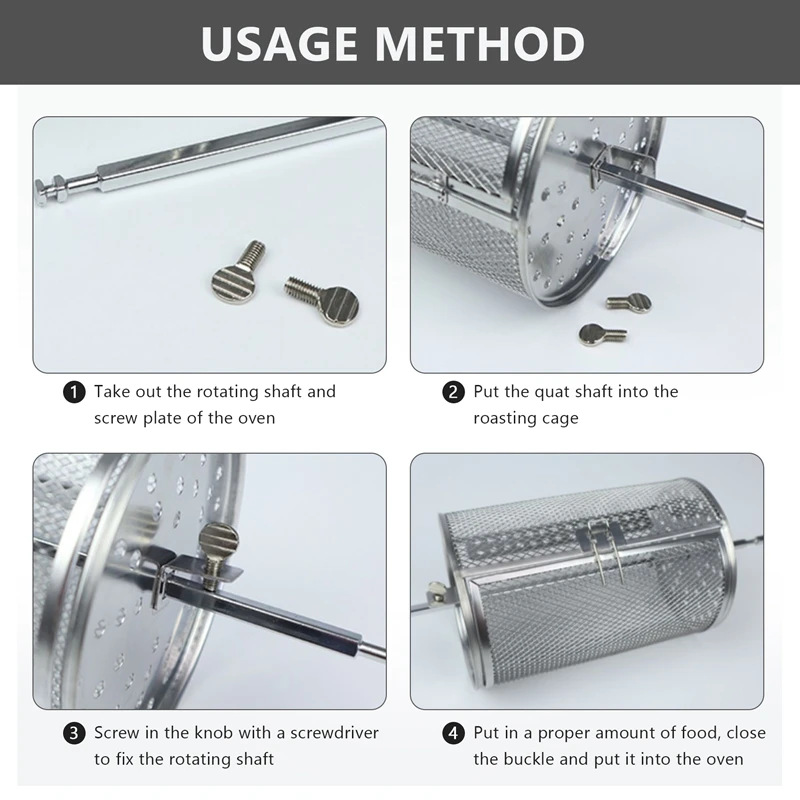 USAGE METHOD

1 Take out the rotating shaft and screw plate of the oven

2 Put the quat shaft into the roasting cage

3 Screw in the knob with a screwdriver to fix the rotating shaft

4 Put in a proper amount of food, close the buckle and put it into the oven