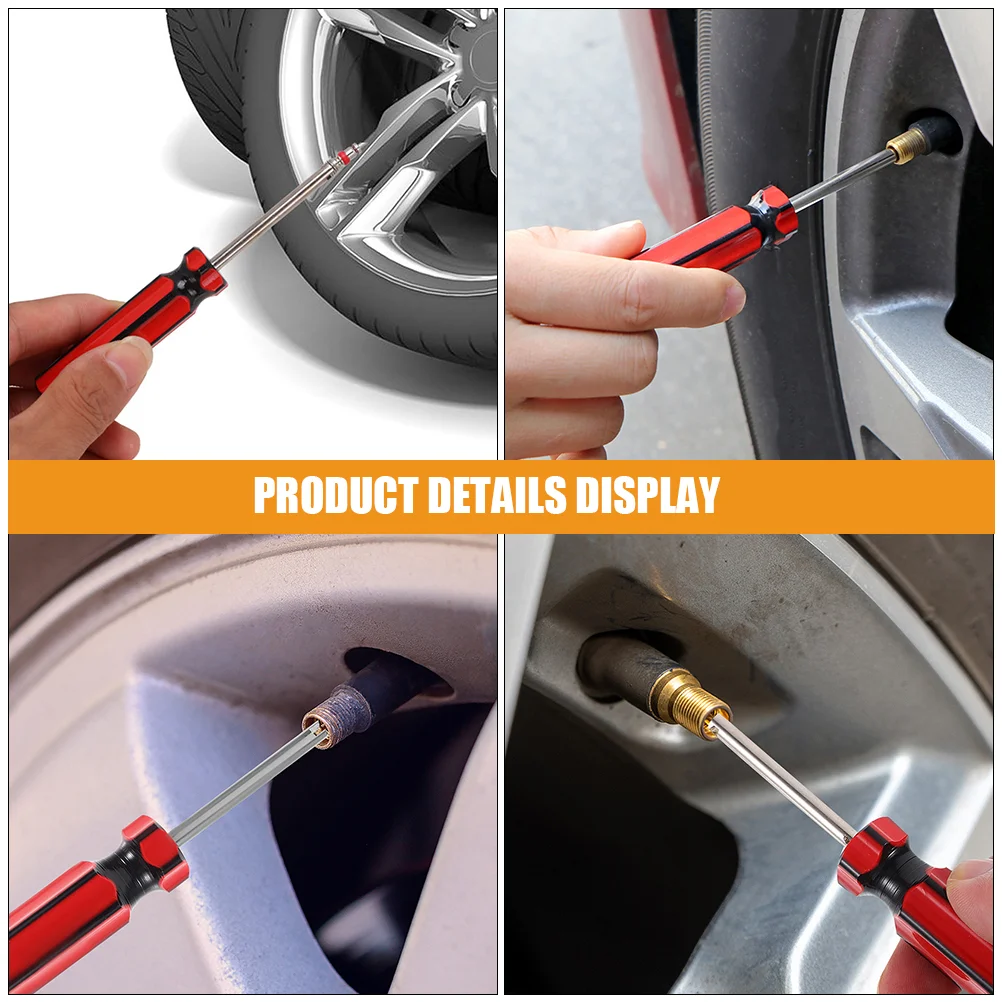 PRODUCT DETAILS DISPLAY