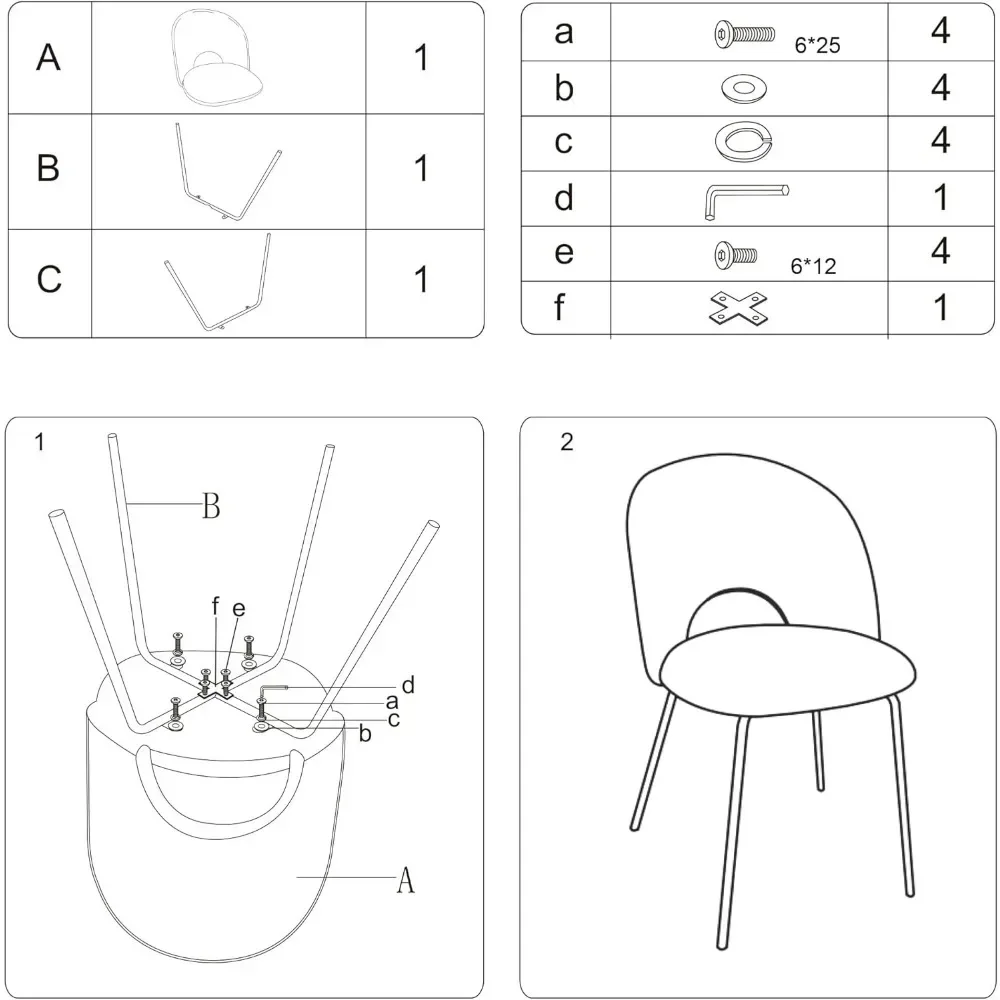 | A |  | 1 |
|---|---|---|
| B |  | 1 |
| C |  | 1 |

| a | 6*25 | 4 |
|---|---|---|
| b |  | 4 |
| c |  | 4 |
| d |  | 1 |
| e | 6*12 | 4 |
| f |  | 1 |

1

B

f e

d

a

c

b

A

2