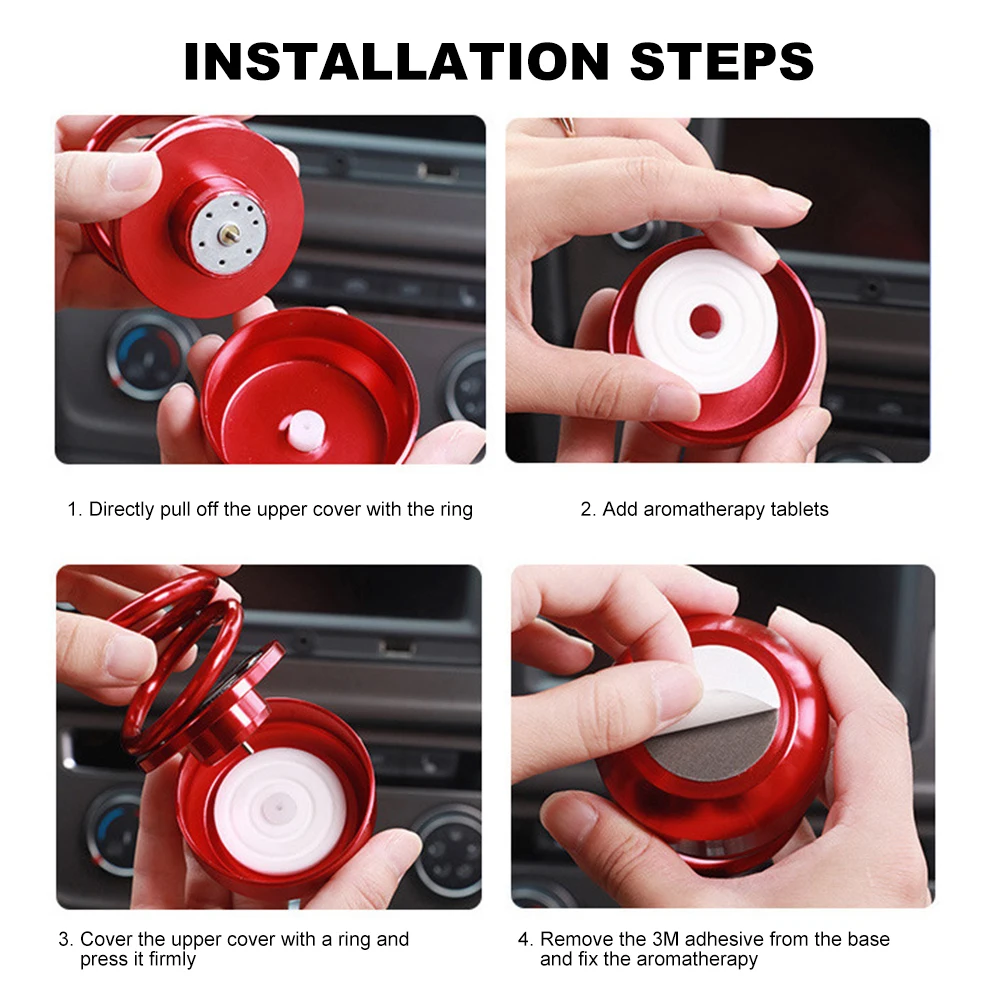 INSTALLATION STEPS

1. Directly pull off the upper cover with the ring

2. Add aromatherapy tablets

3. Cover the upper cover with a ring and press it firmly

4. Remove the 3M adhesive from the base and fix the aromatherapy