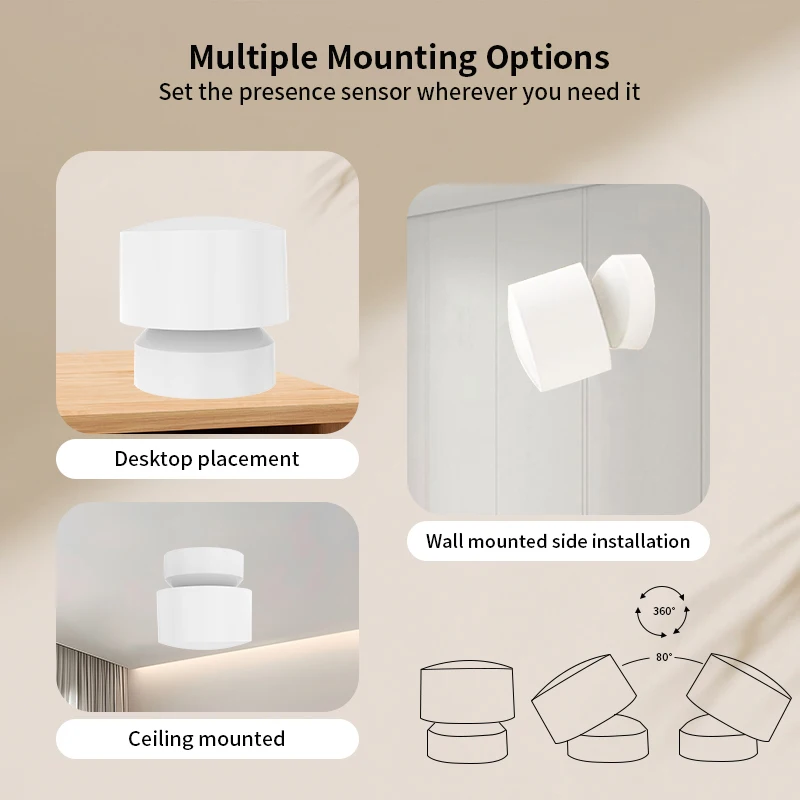 Multiple Mounting Options
Set the presence sensor wherever you need it

Desktop placement

Wall mounted side installation

Ceiling mounted

360°

80°