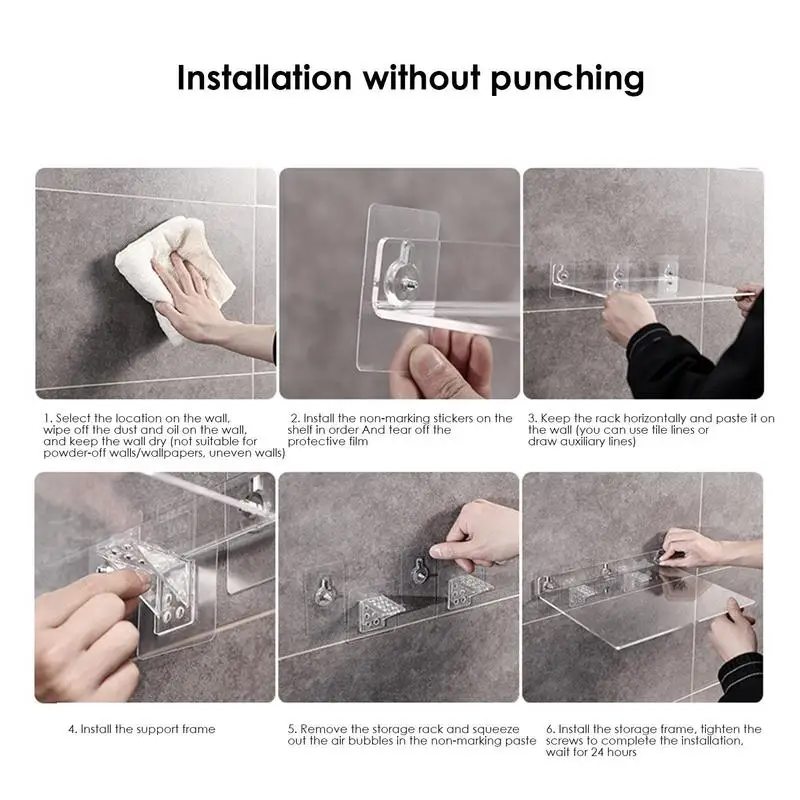 Installation without punching

1. Select the location on the wall, wipe off the dust and oil on the wall, and keep the wall dry (not suitable for powder-off walls/wallpapers, uneven walls)

2. Install the non-marking stickers on the shelf in order And tear off the protective film

3. Keep the rack horizontally and paste it on the wall (you can use tile lines or draw auxiliary lines)

4. Install the support frame

5. Remove the storage rack and squeeze out the air bubbles in the non-marking paste

6. Install the storage frame, tighten the screws to complete the installation, wait for 24 hours