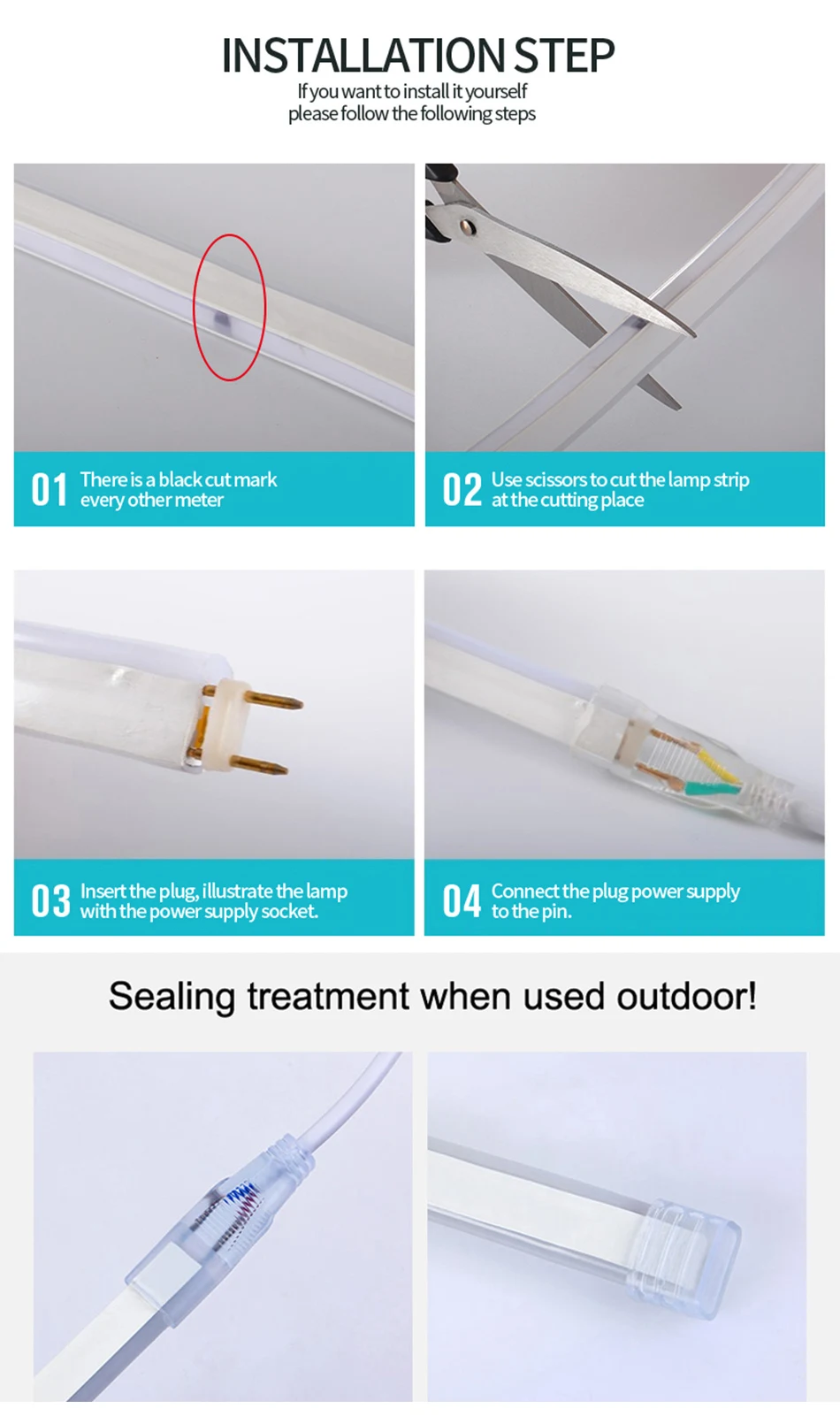 INSTALLATION STEP
If you want to install it yourself
please follow the following steps

01 There is a black cut mark every other meter

02 Use scissors to cut the lamp strip at the cutting place

03 Insert the plug, illustrate the lamp with the power supply socket.

04 Connect the plug power supply to the pin.

Sealing treatment when used outdoor!