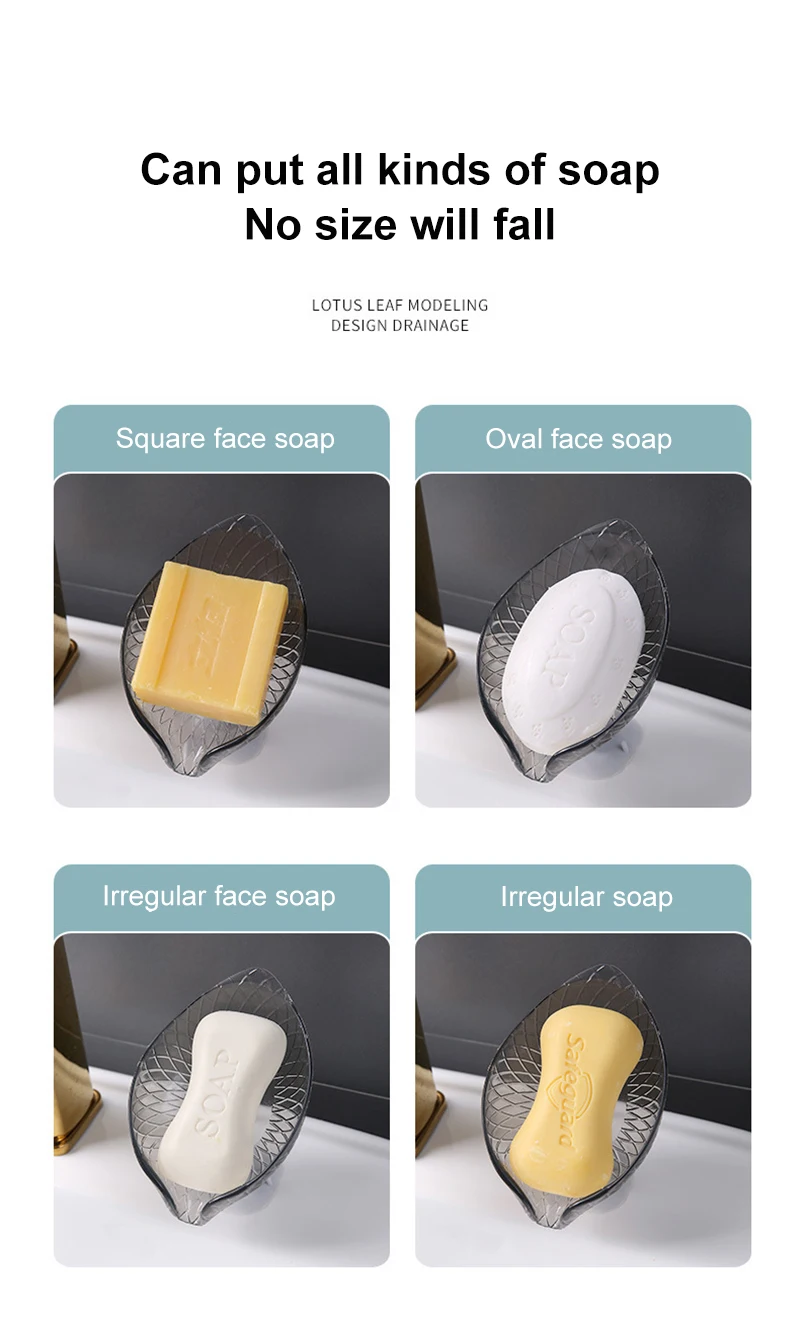 Can put all kinds of soap
No size will fall

LOTUS LEAF MODELING
DESIGN DRAINAGE

Square face soap

SOAP

Oval face soap

SOAP

Irregular face soap

SOAP

Irregular soap

Safeguard